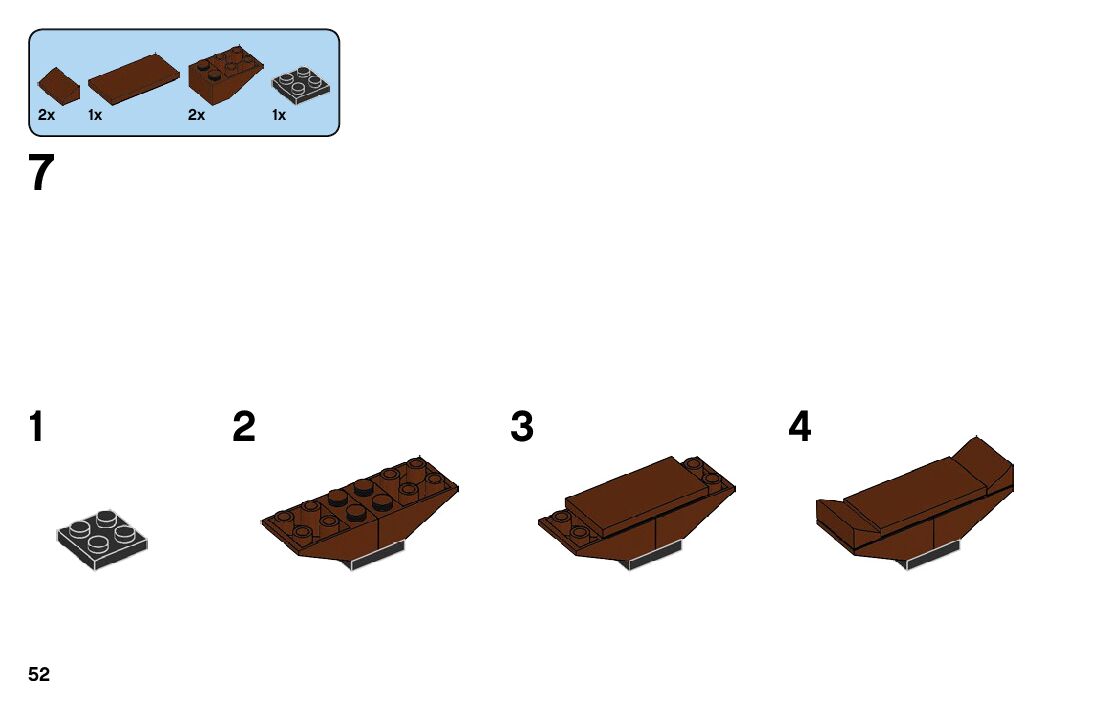 2x 1x 2x 1x

7

1

2

3

4

52