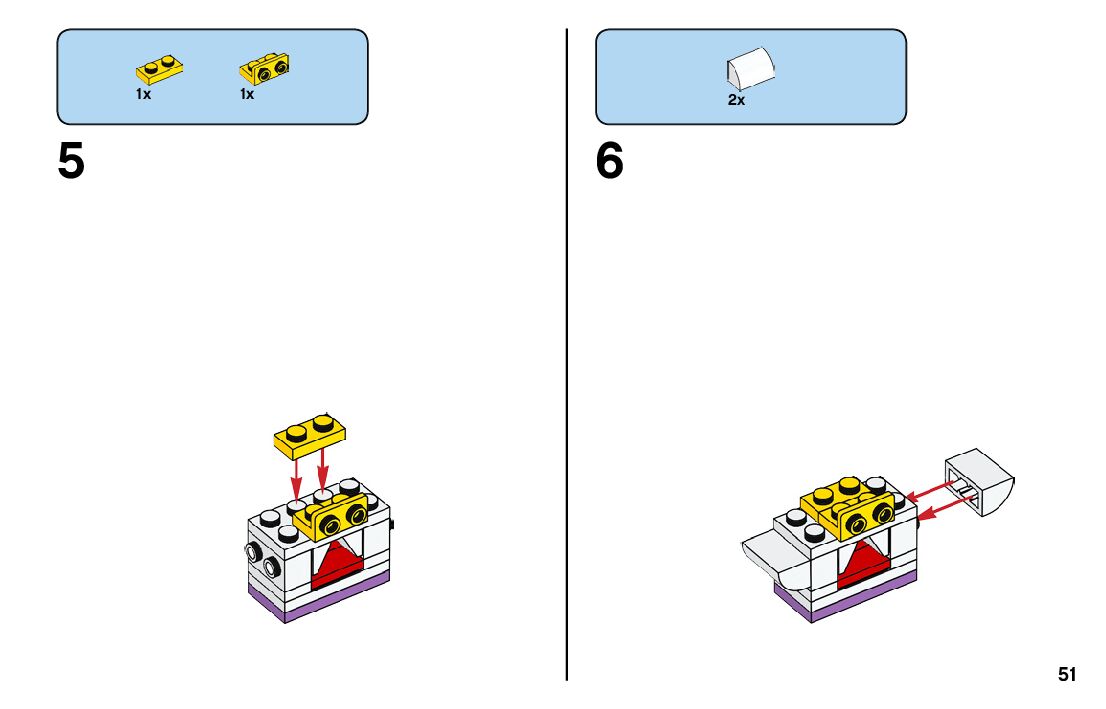 1x 1x

5

2x

6

51