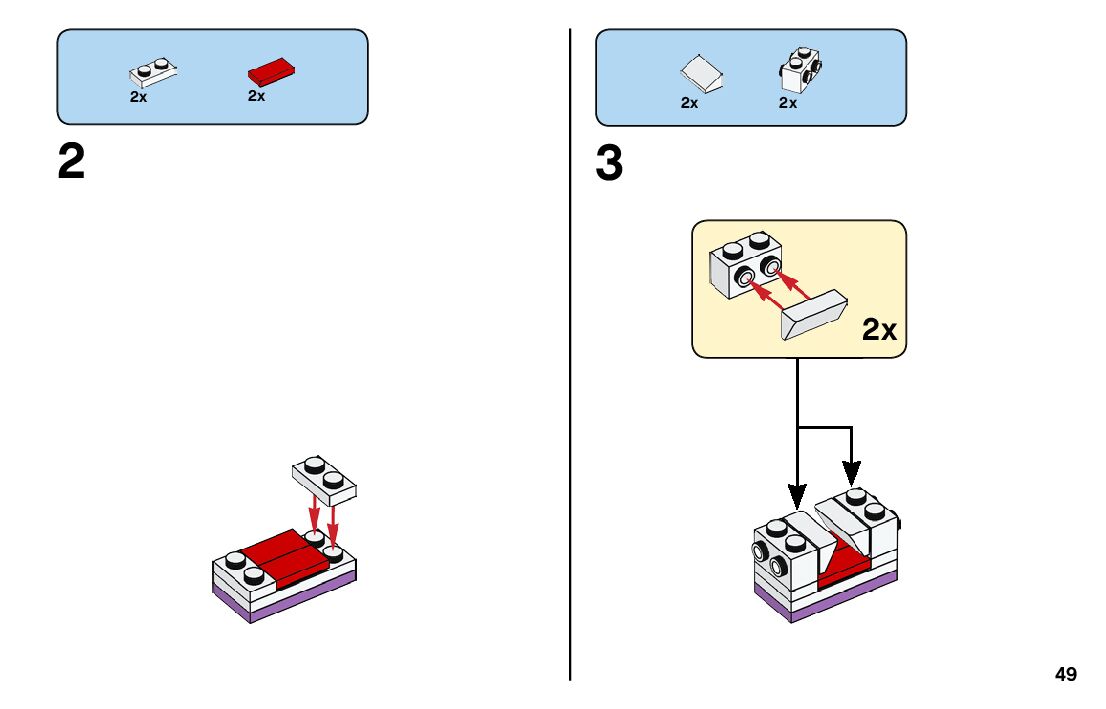 2x
2x

2

2x
2x

3

2x

49