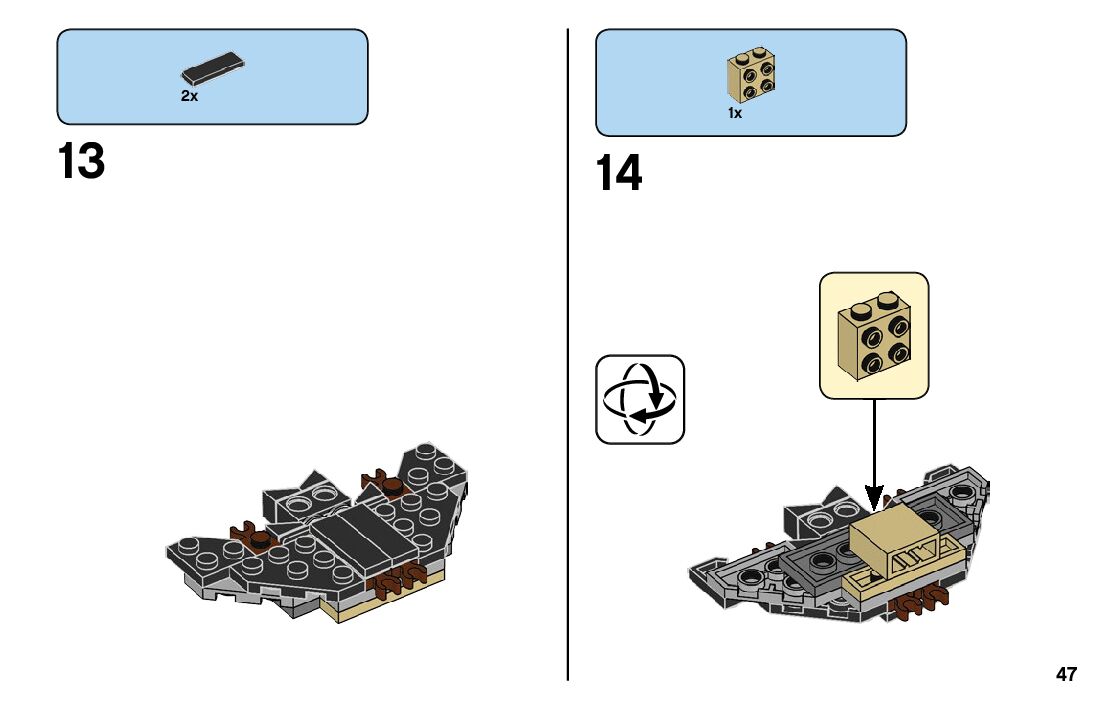 2x

13

1x

14

47