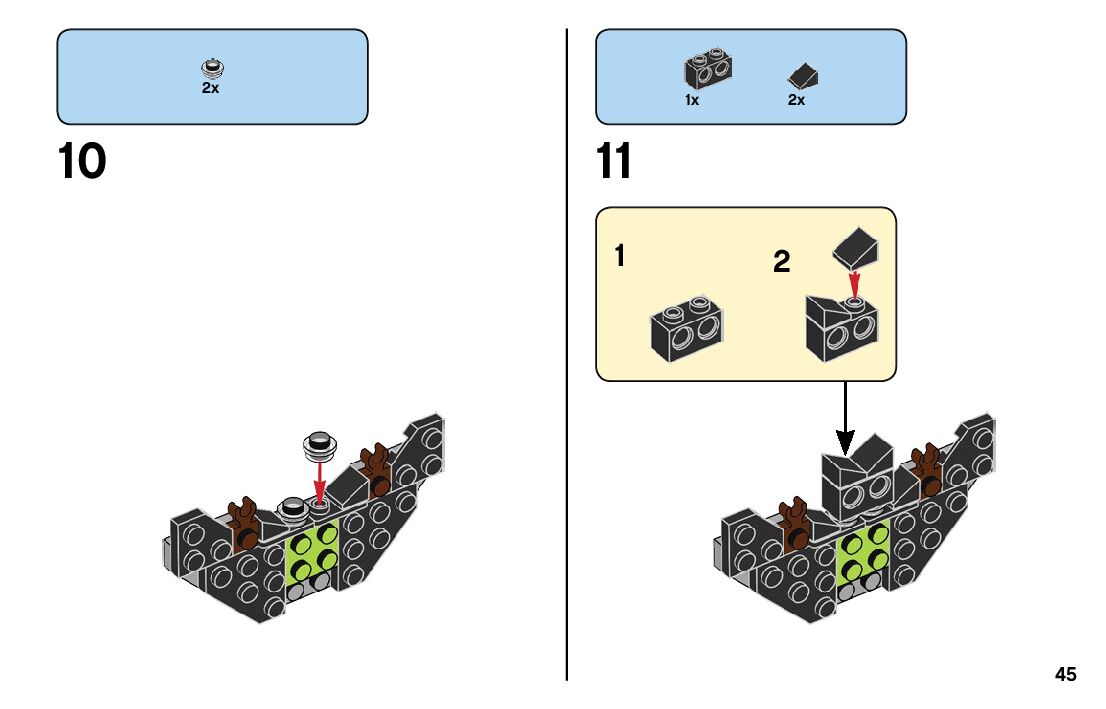 2x

10

1x 2x

11

1

2

45