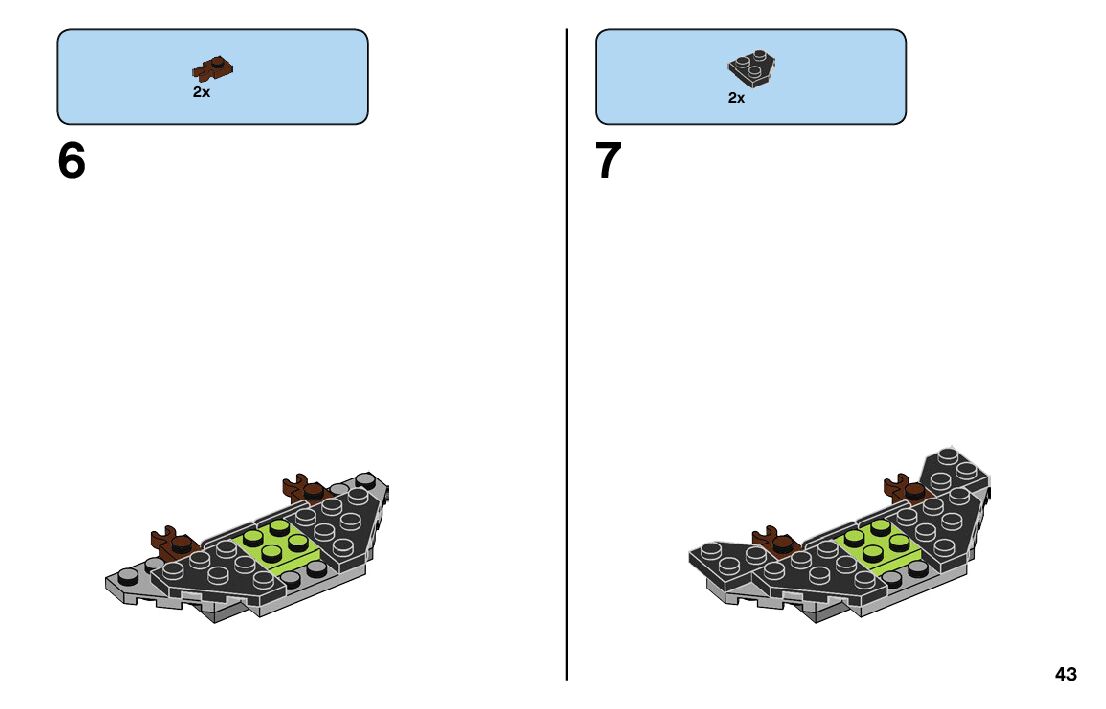 2x

6

2x

7

43