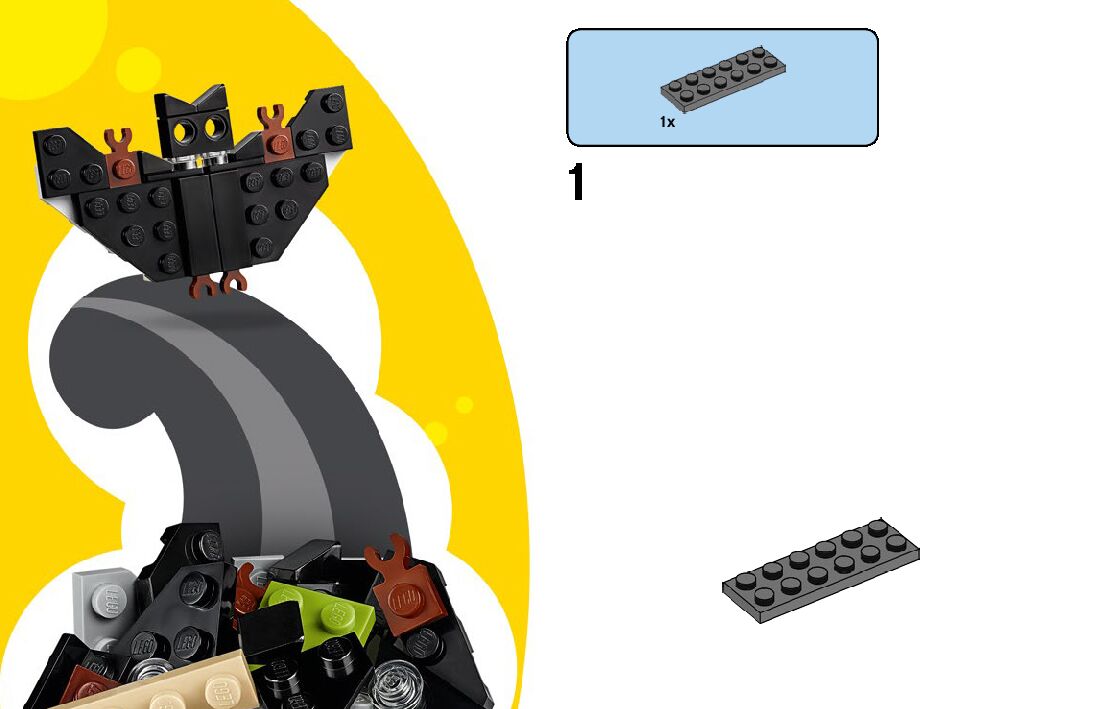 1x
1