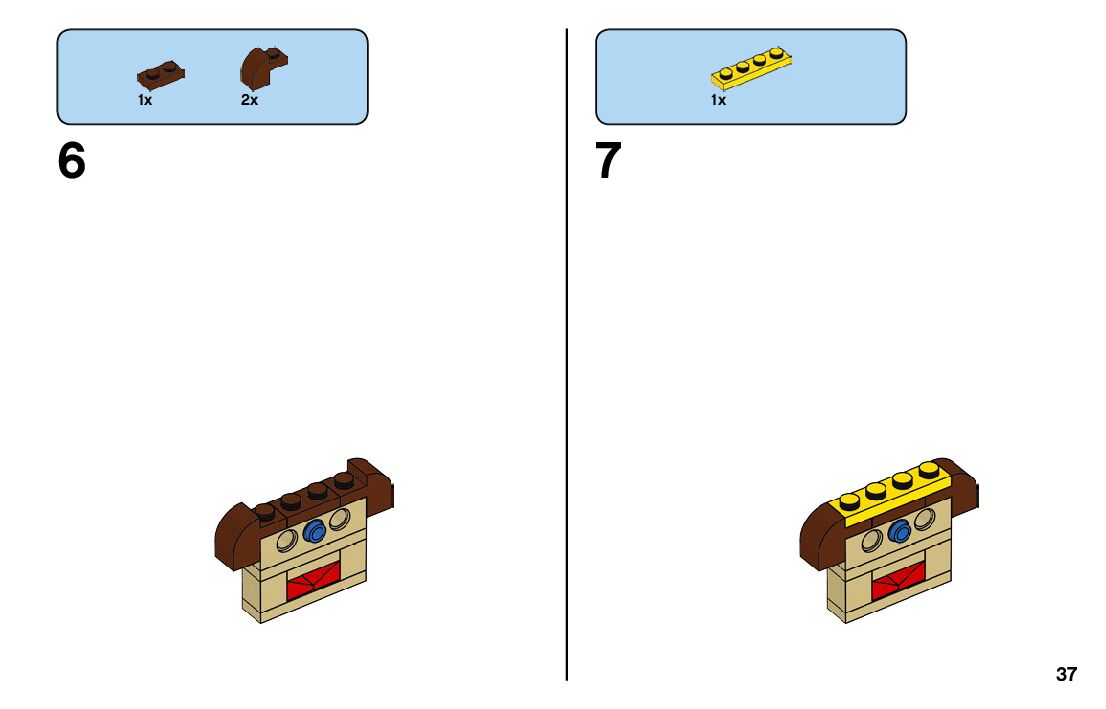 1x
2x

6

1x

7

37