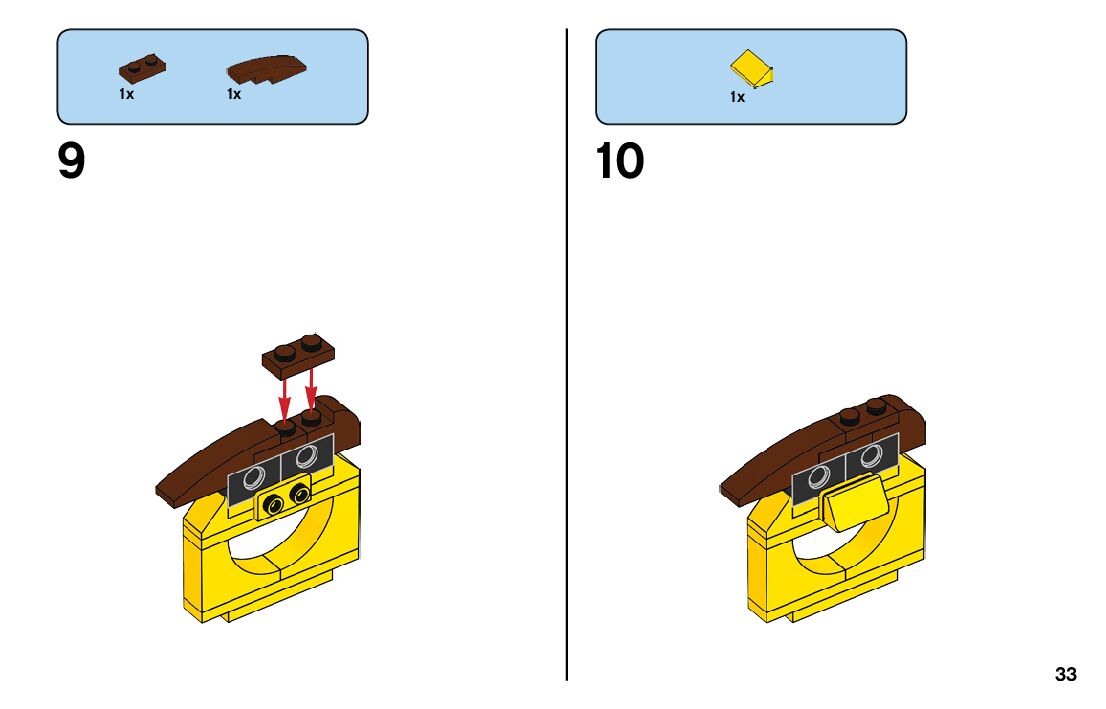 1x 1x

9

1x

10

33