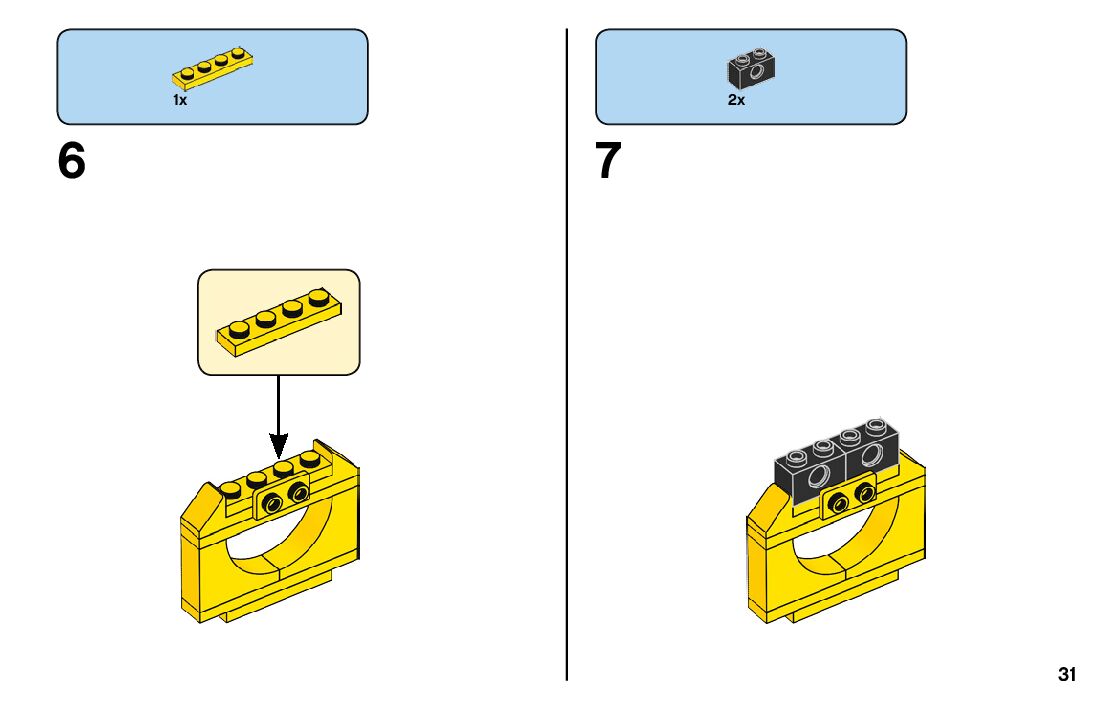 1x

6

2x

7

31