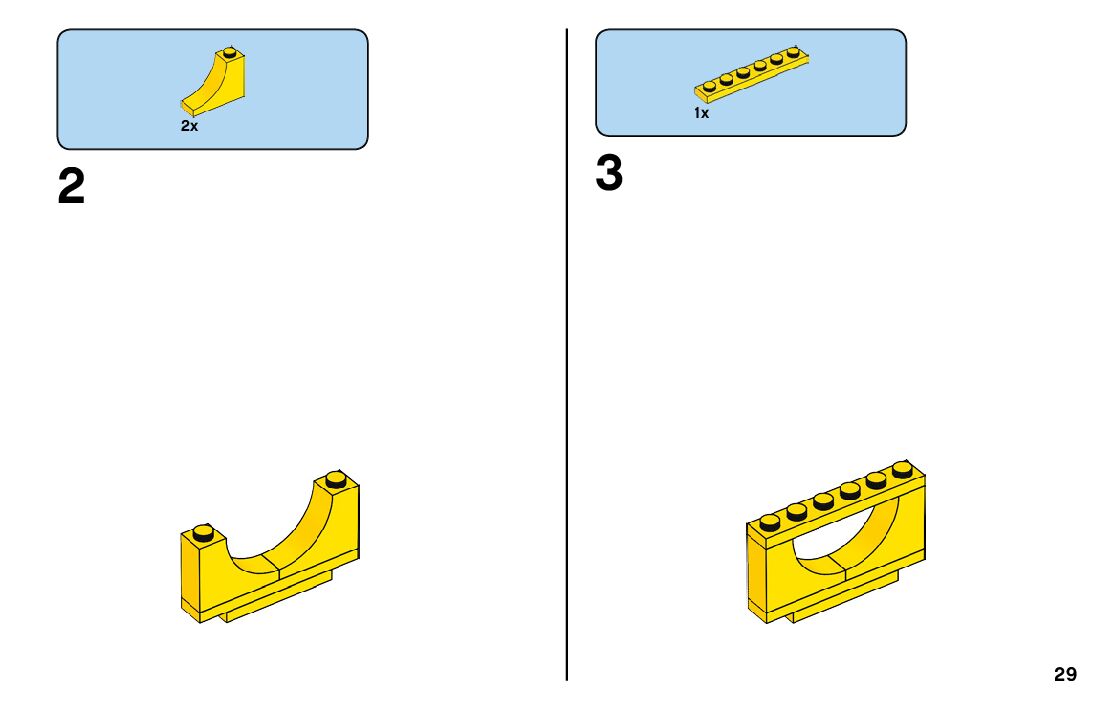 2x

2

1x

3

29