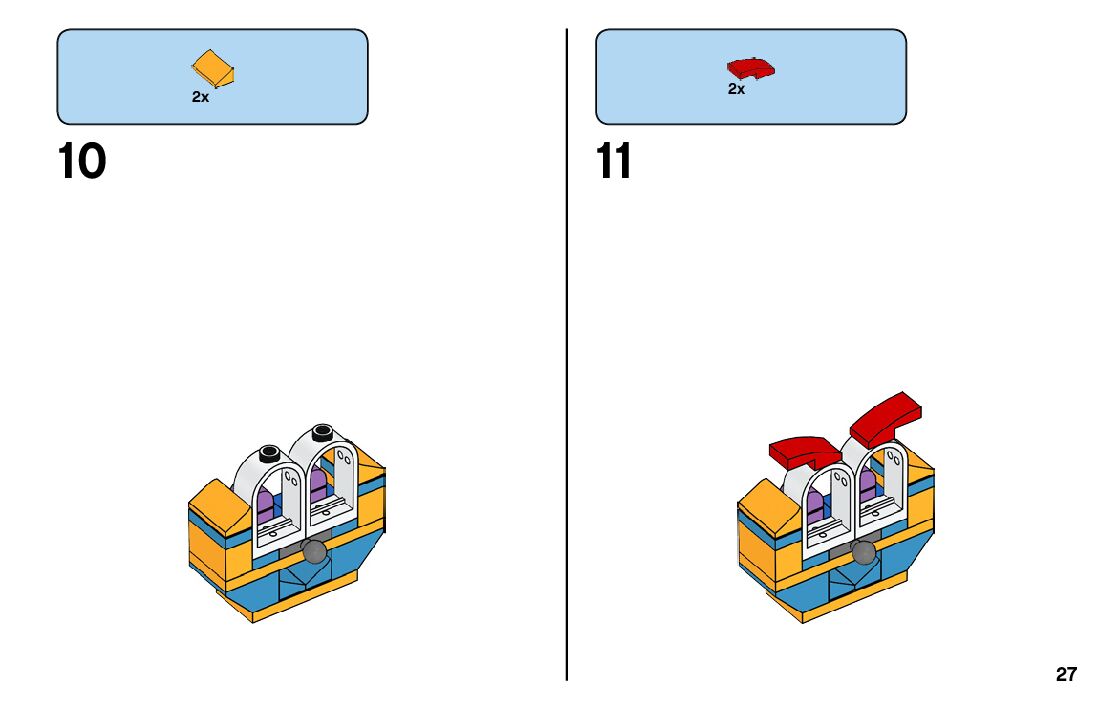 2x

10

2x

11

27