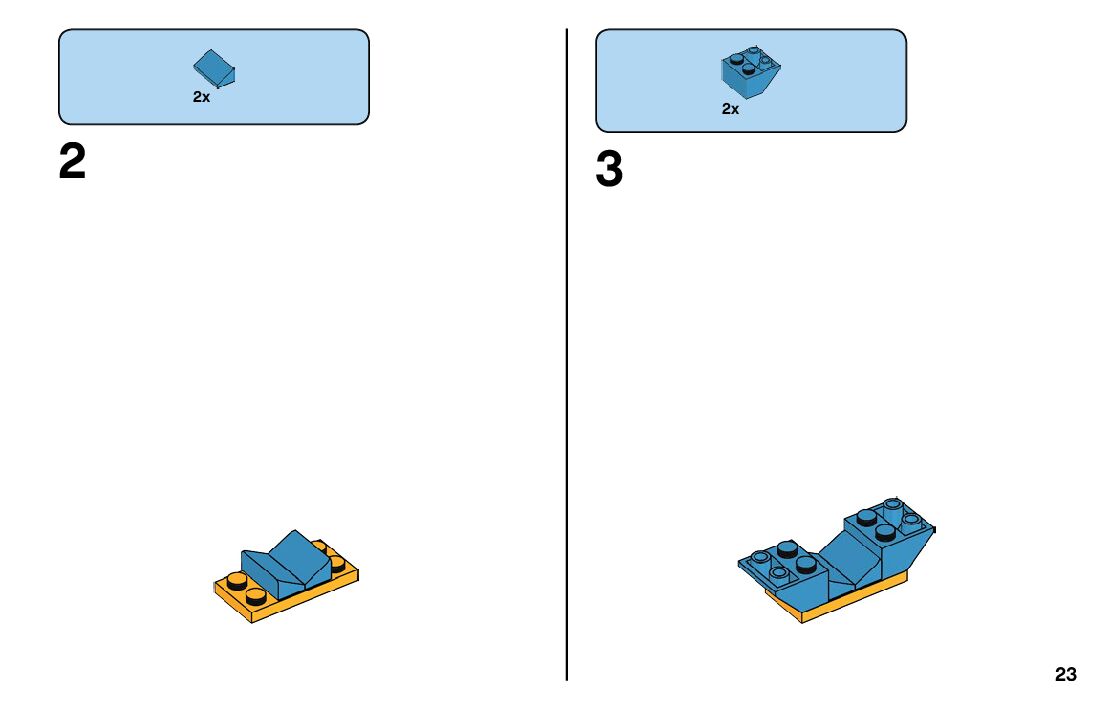 2x

2

2x

3

23