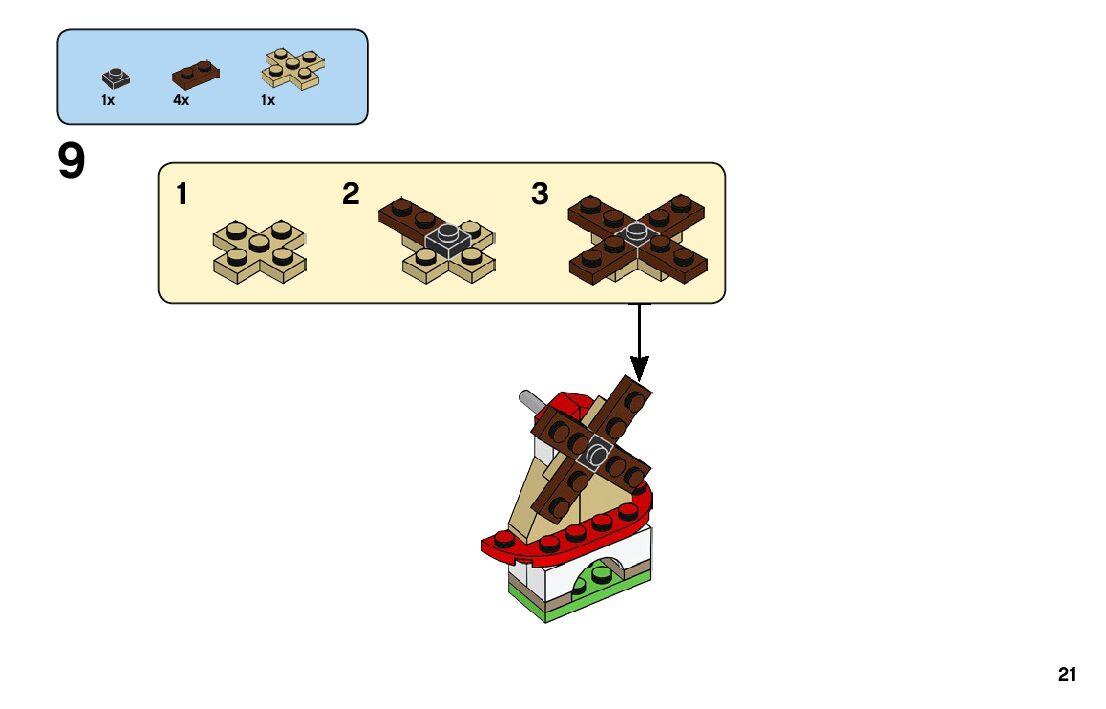 1x 4x 1x

9

1 2 3

21