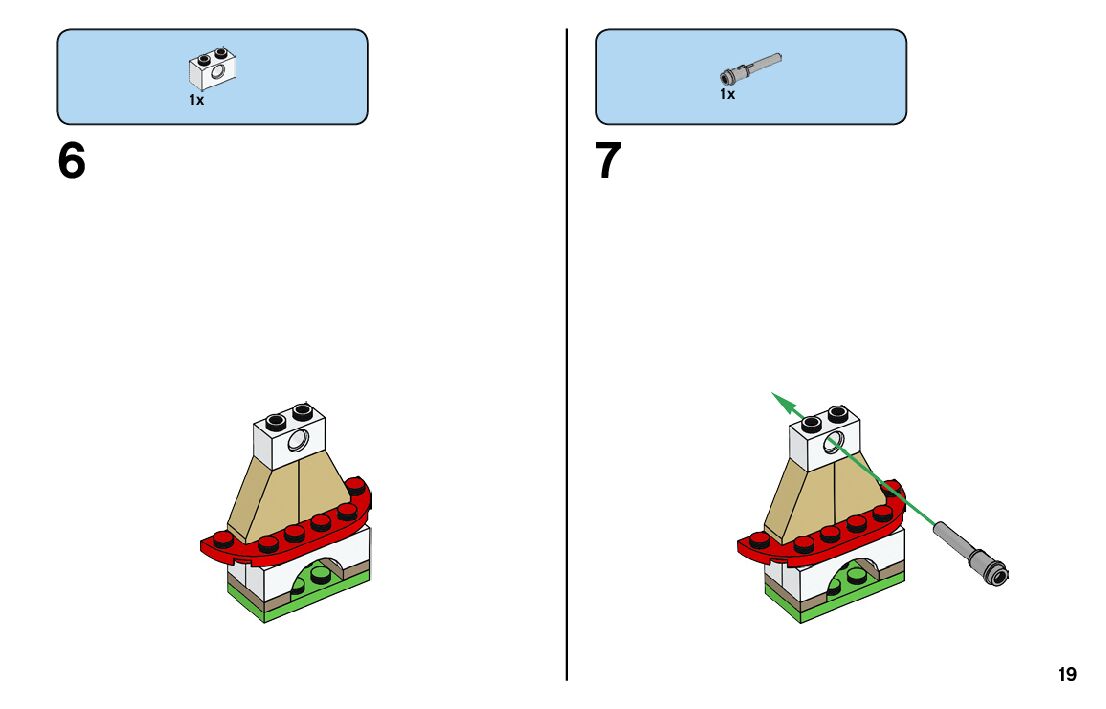 1x

6

1x

7

19