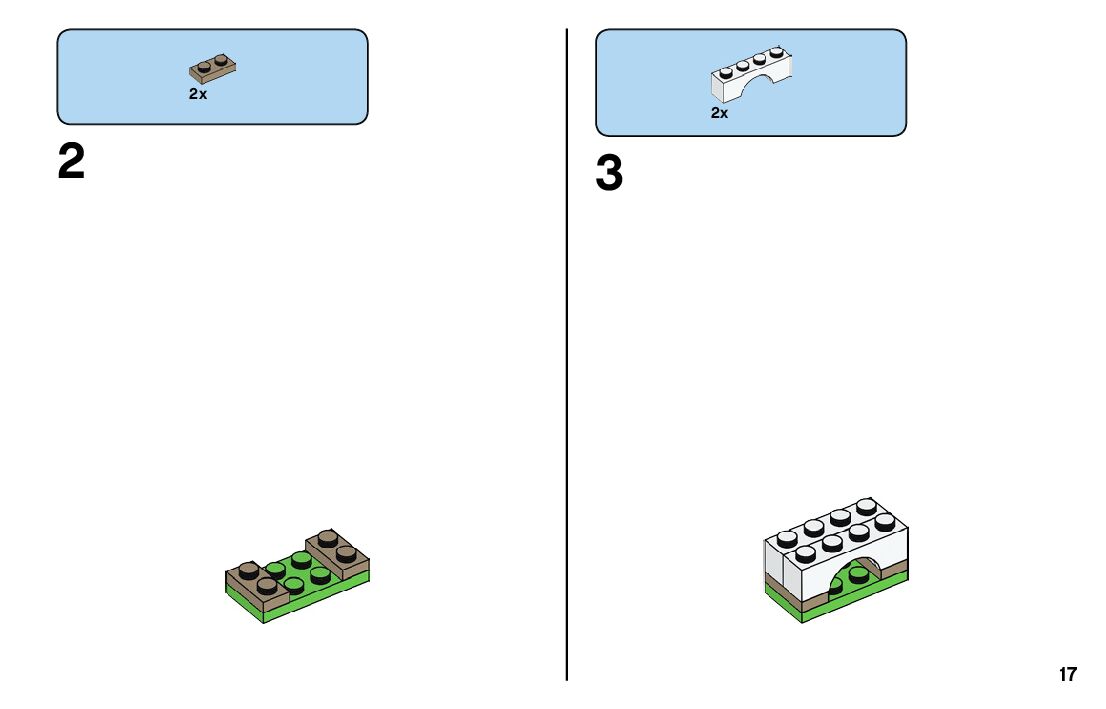 2x

2

2x

3

17