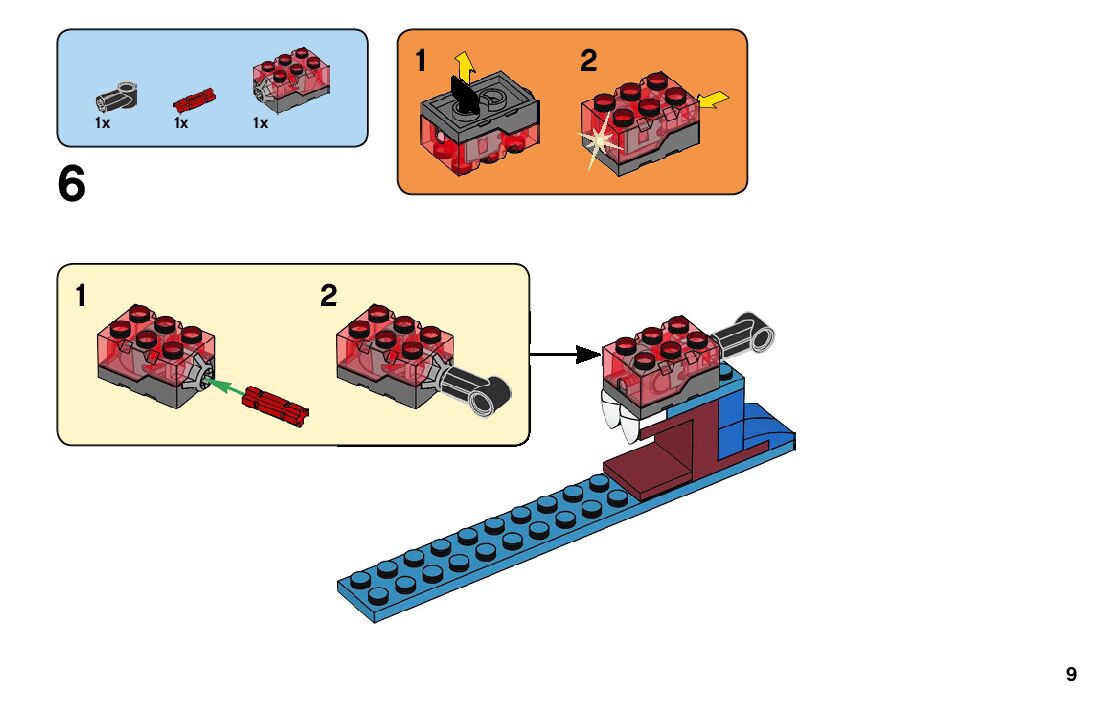 1x
1x
1x

6

1
2

1
2

9