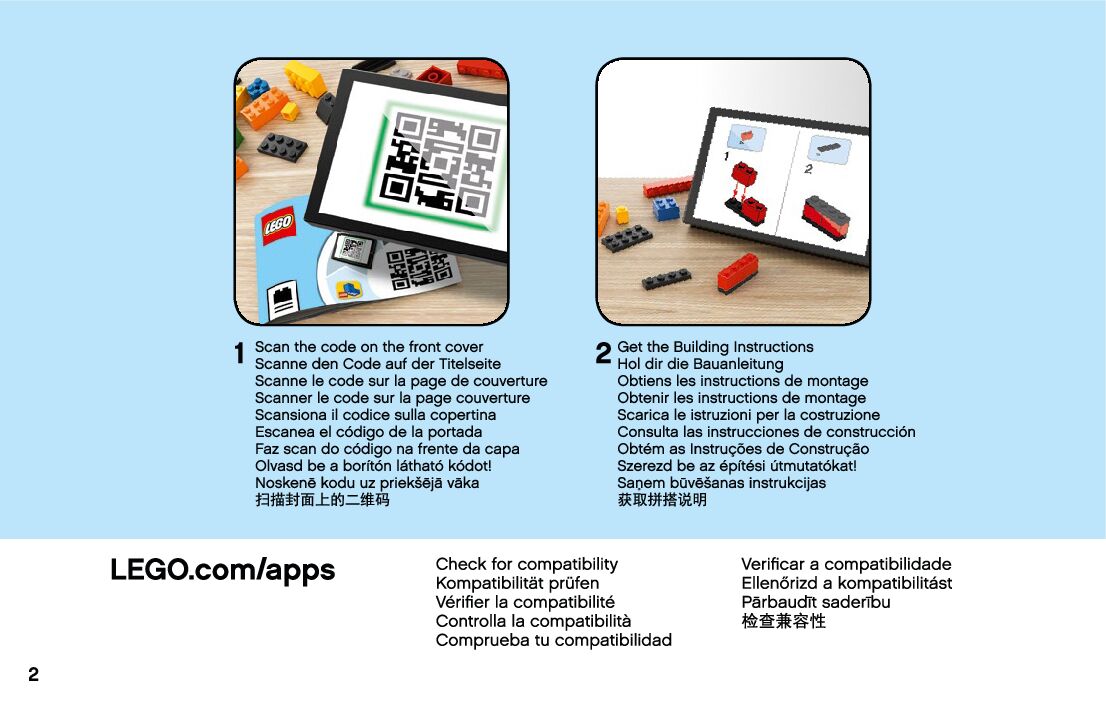 LEGO

1

2

1 Scan the code on the front cover
Scanne den Code auf der Titelseite
Scanne le code sur la page de couverture
Scanner le code sur la page couverture
Scansiona il codice sulla copertina
Escanea el código de la portada
Faz scan do código na frente da capa
Olvasd be a borítón látható kódot!
Noskenē kodu uz priekšējā vāka
扫描封面上的二维码

2 Get the Building Instructions
Hol dir die Bauanleitung
Obtiens les instructions de montage
Obtenir les instructions de montage
Scarica le istruzioni per la costruzione
Consulta las instrucciones de construcción
Obtém as Instruções de Construção
Szerezd be az építési útmutatókat!
Saņem būvēšanas instrukcijas
获取拼搭说明

LEGO.com/apps

Check for compatibility
Kompatibilität prüfen
Vérifier la compatibilité
Controlla la compatibilità
Comprueba tu compatibilidad

Verificar a compatibilidade
Ellenőrizd a kompatibilitást
Pārbaudīt saderību
检查兼容性

2