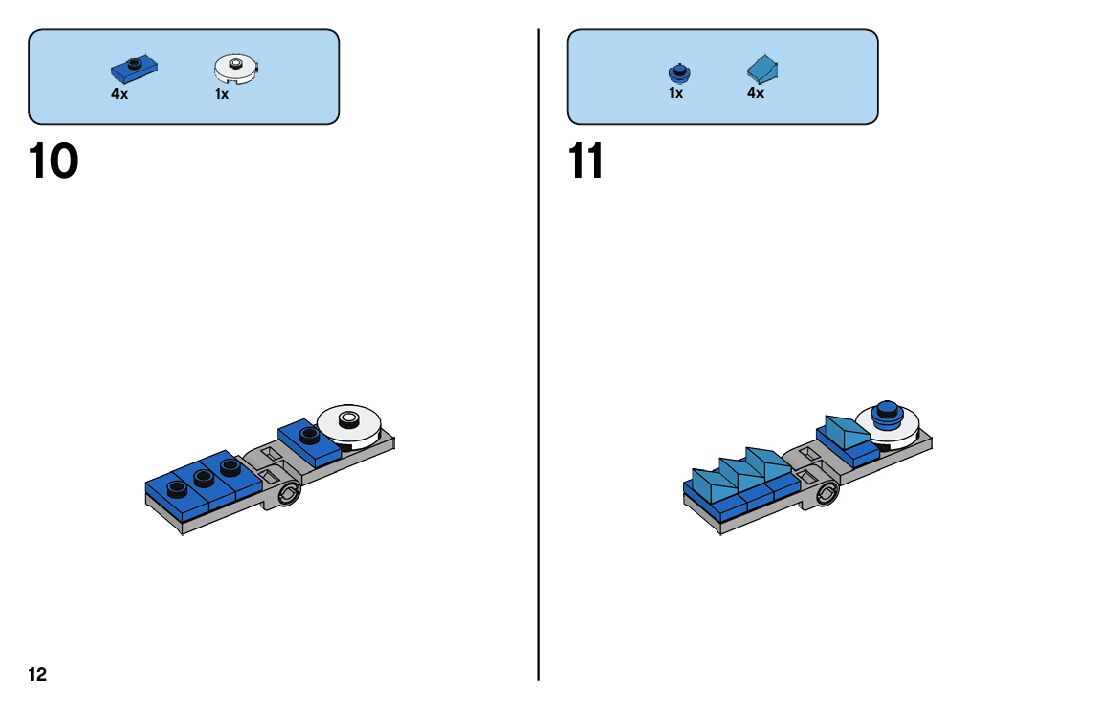 4x 1x

10

1x 4x

11

12