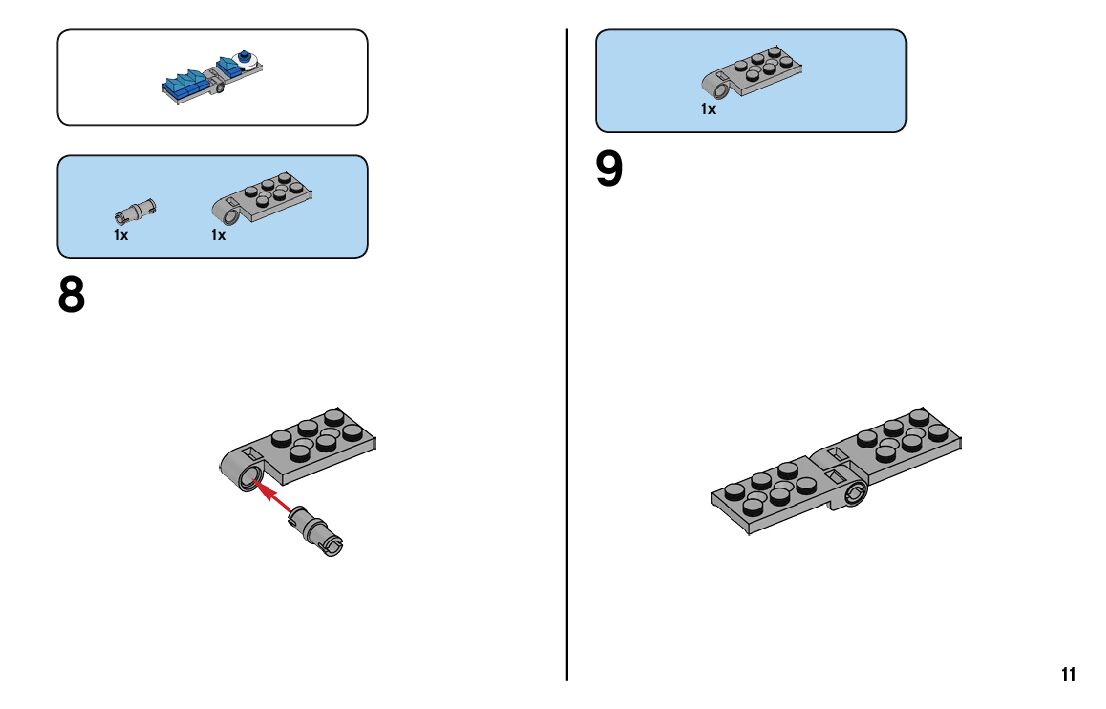 1x 1x

8

1x

9

11