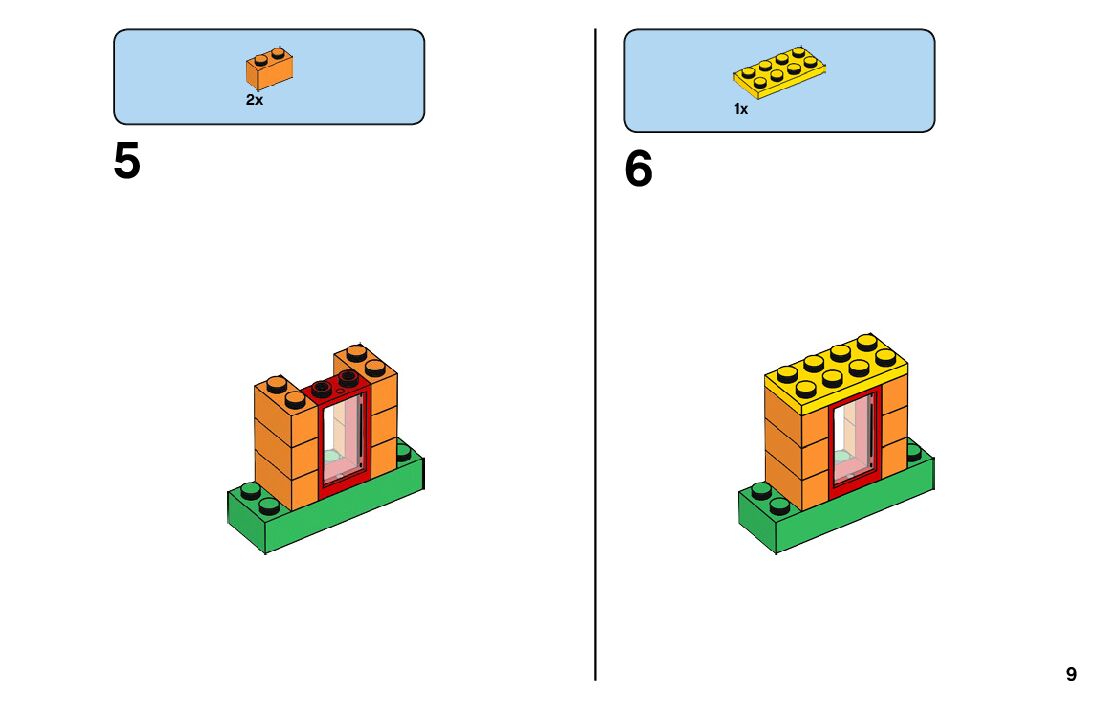 2x

5

1x

6

9