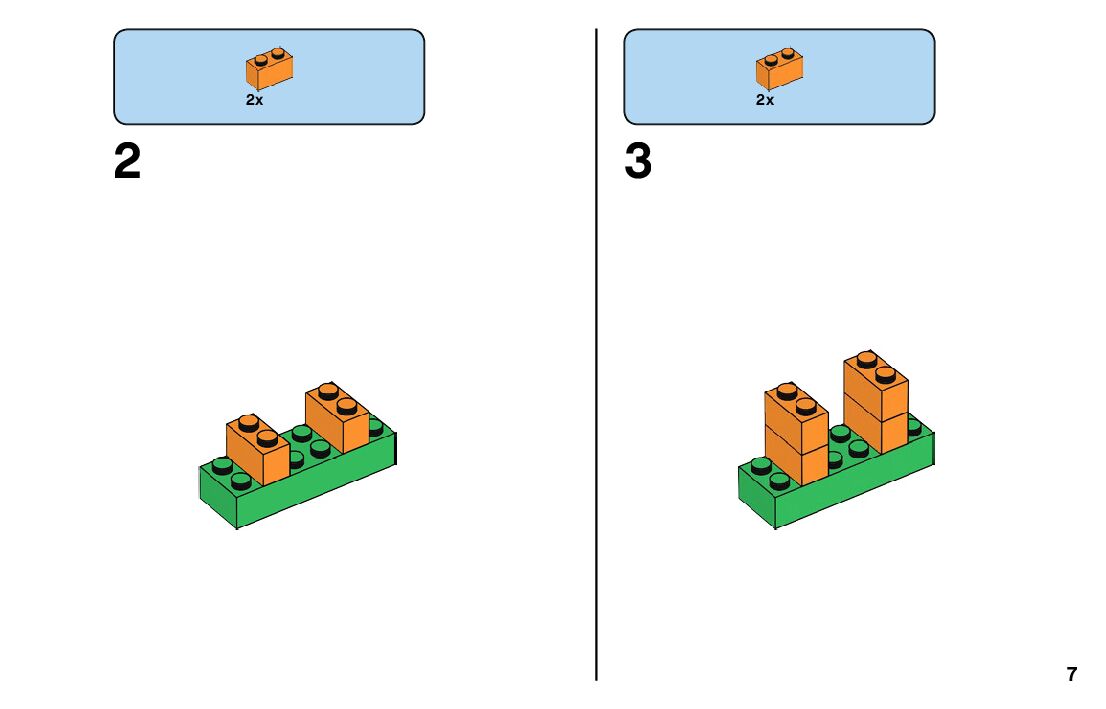 2x

2

2x

3

7