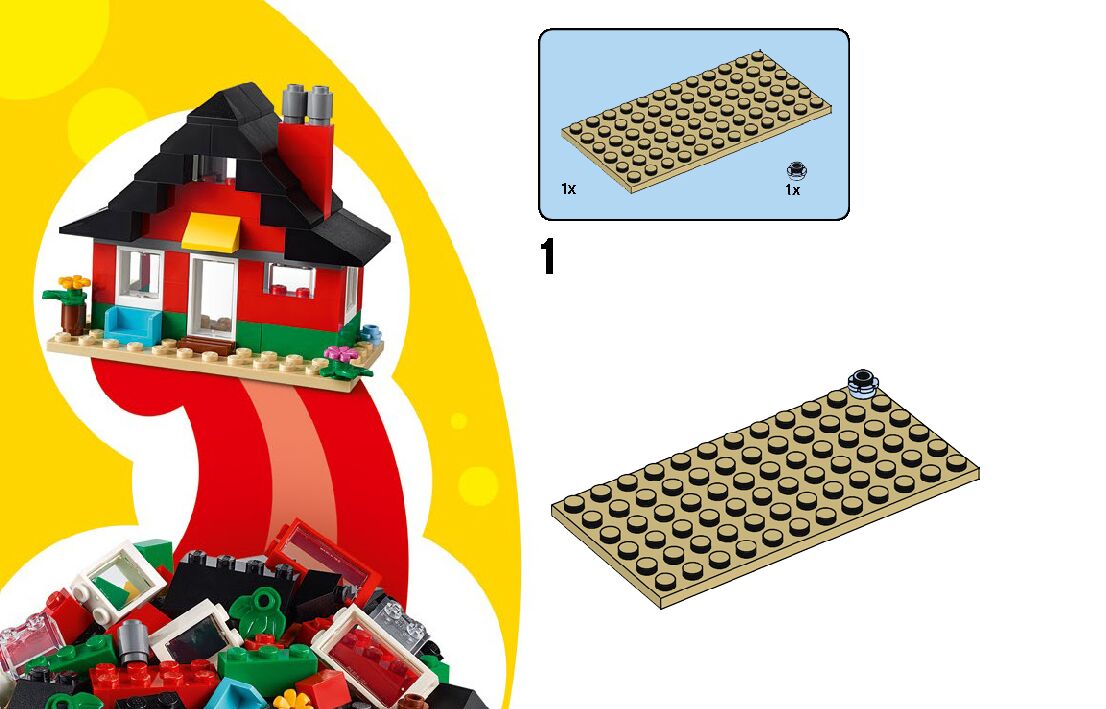 1x
1x

1