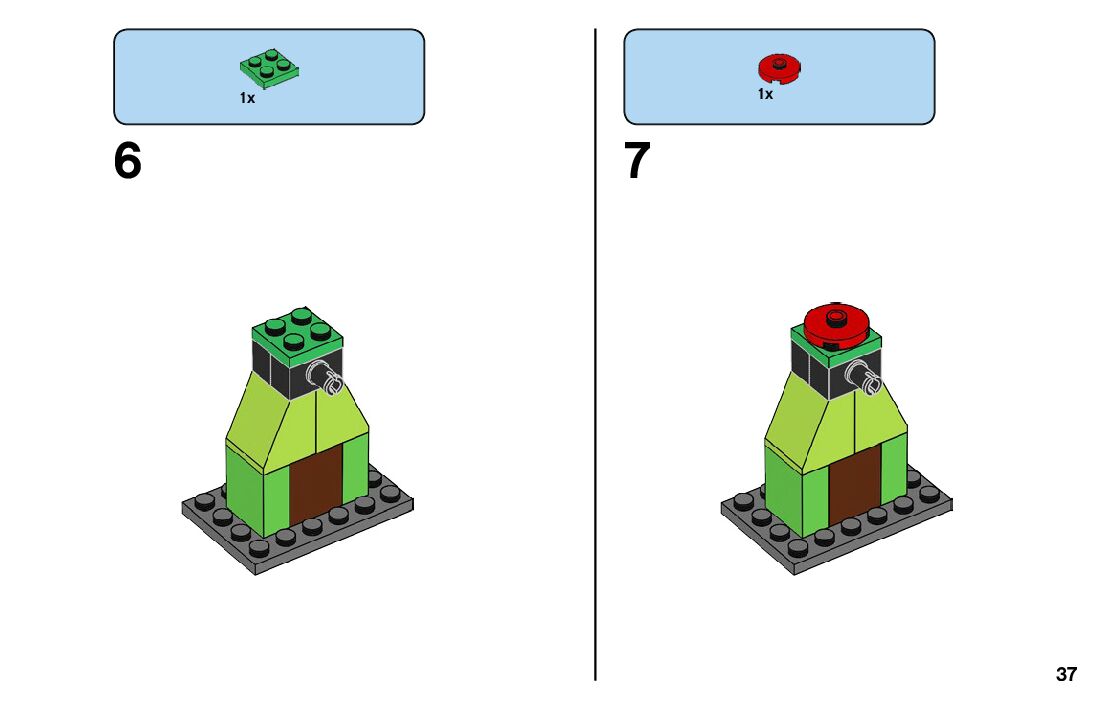 1x

6

1x

7

37