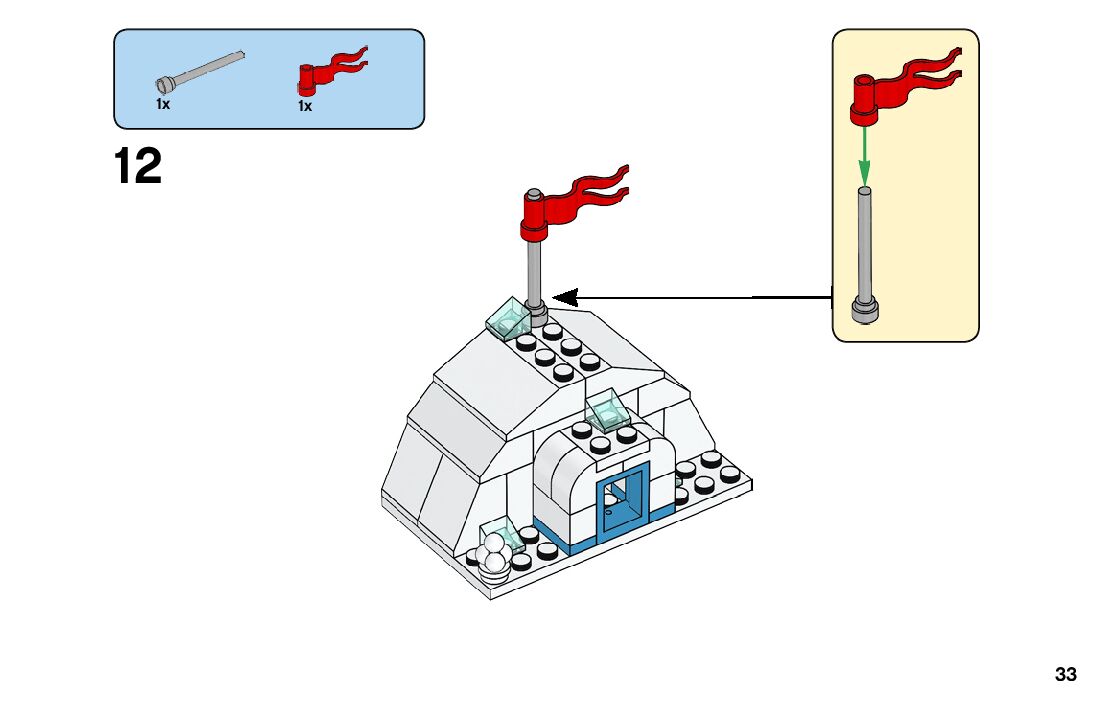 1x
1x

12

33