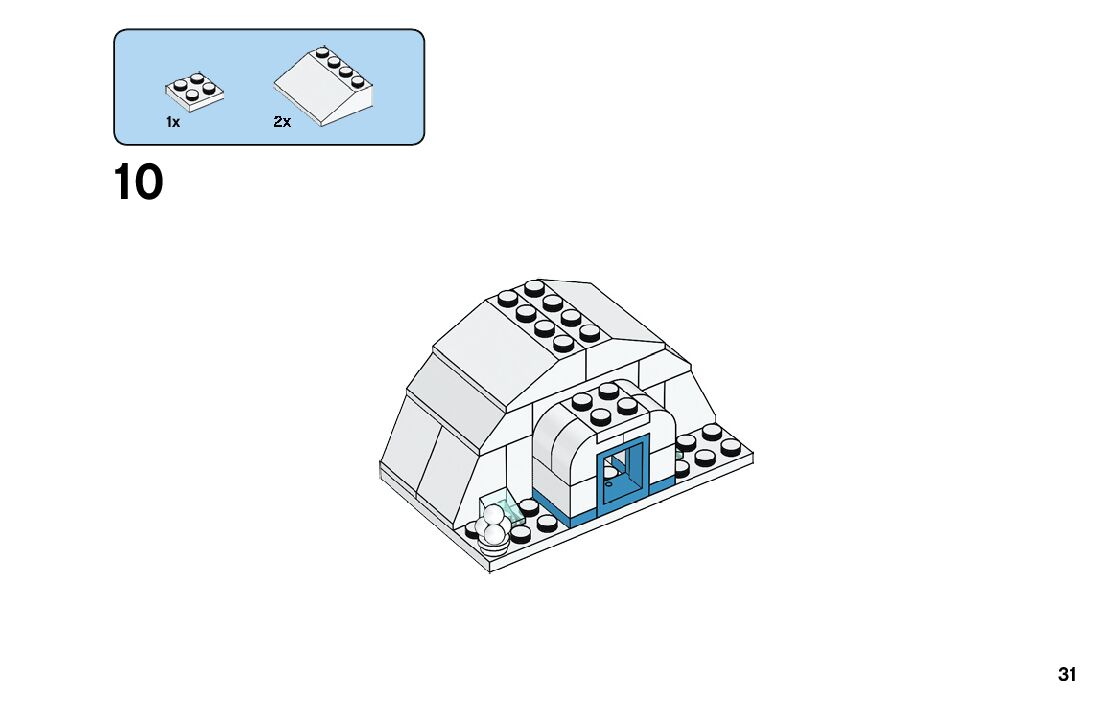 1x 2x

10

31