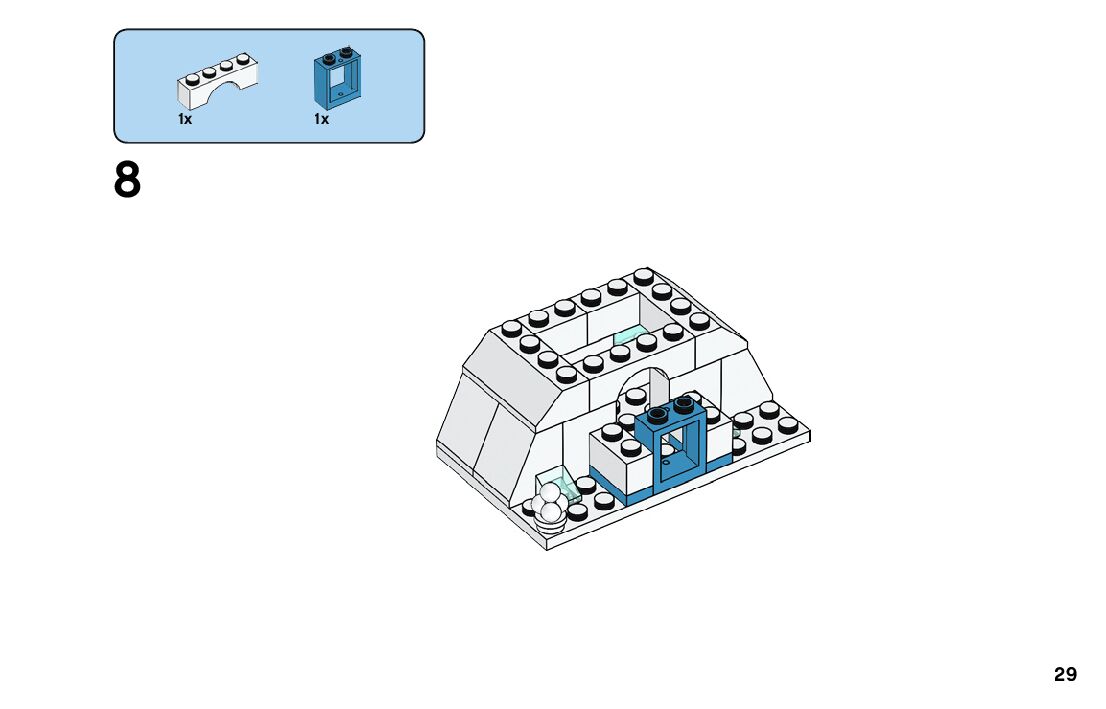 1x
1x

8

29