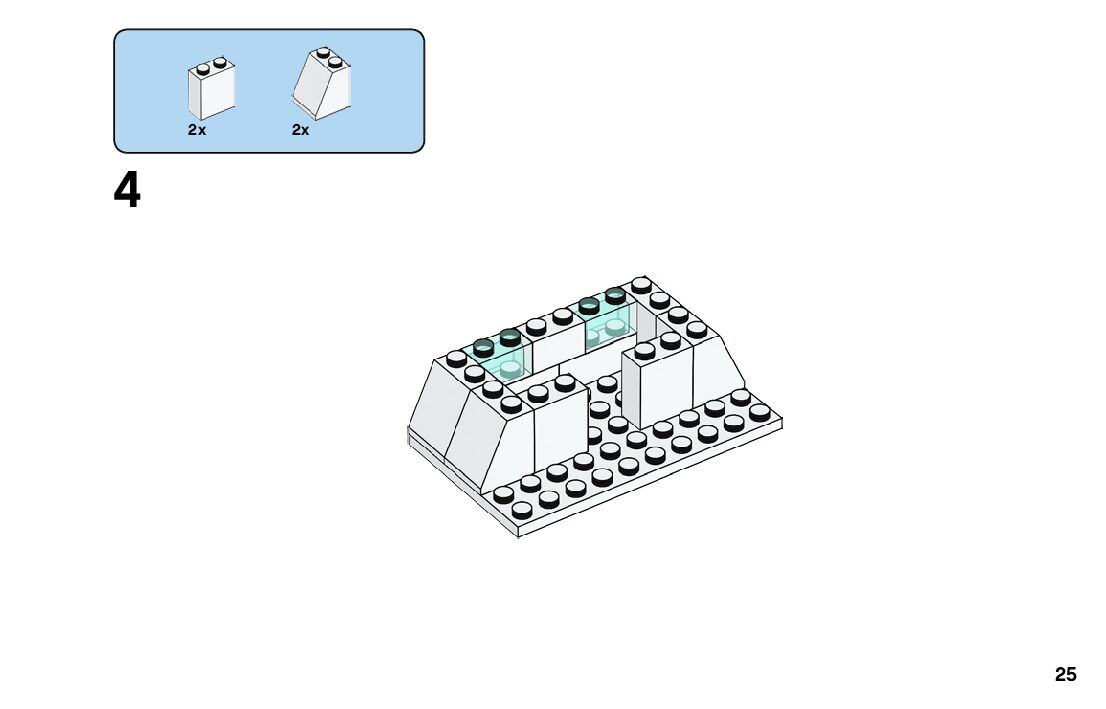 2x
2x

4

25