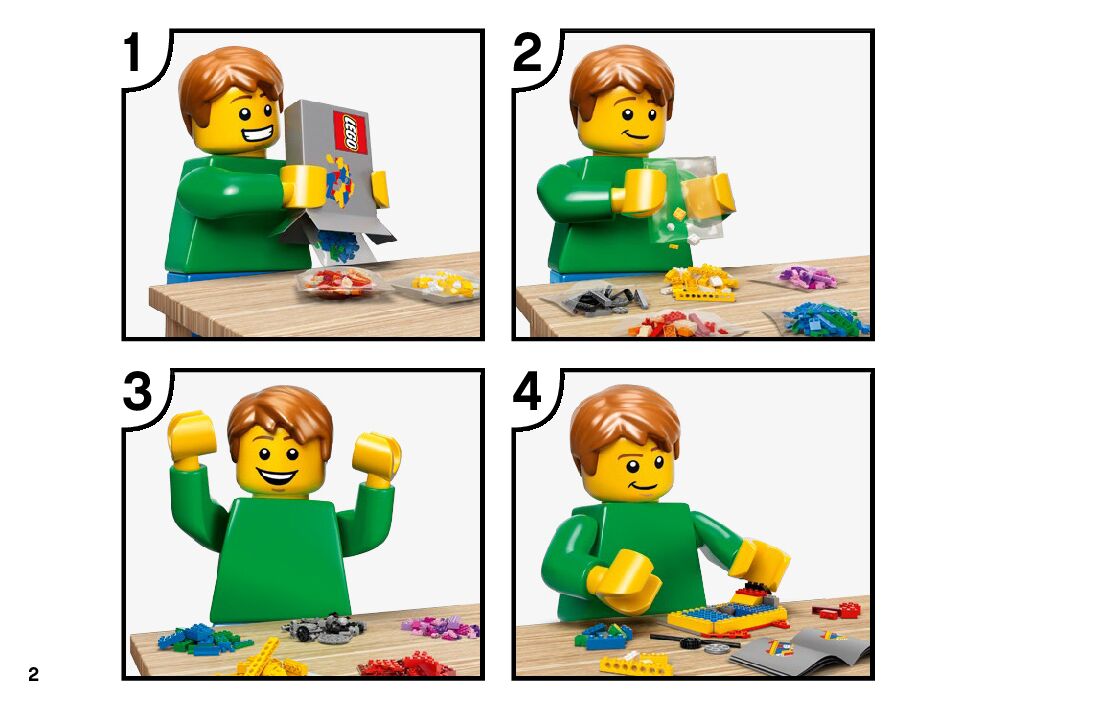 1

LEGO

2

3

4

2