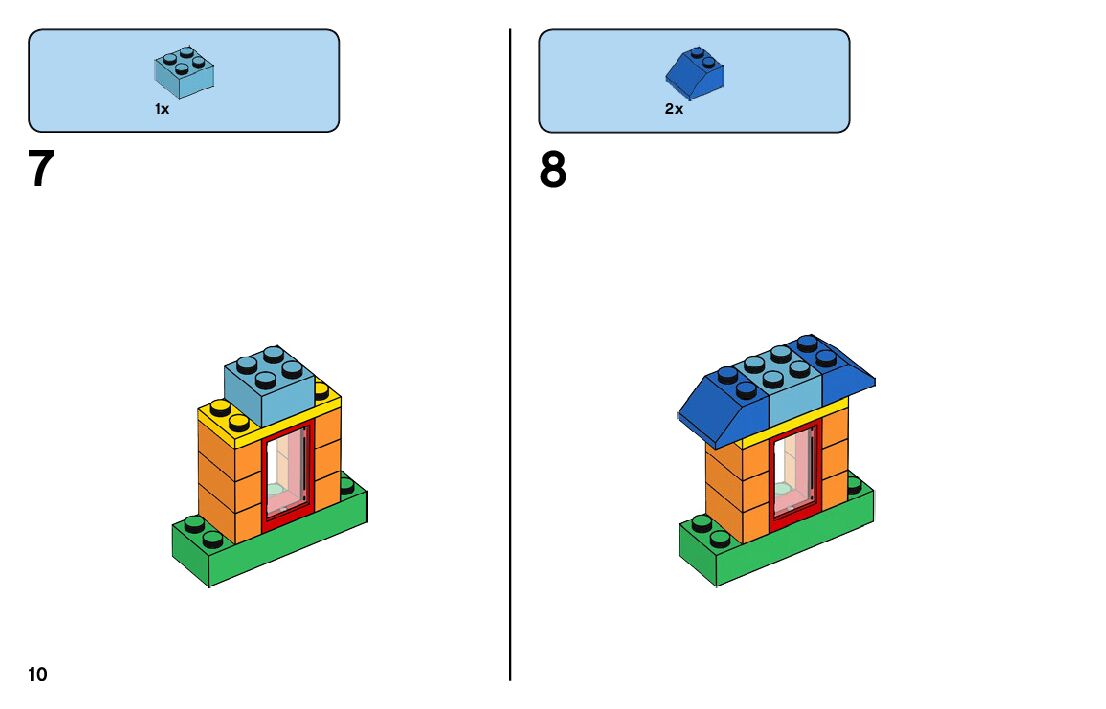 1x

7

2x

8

10