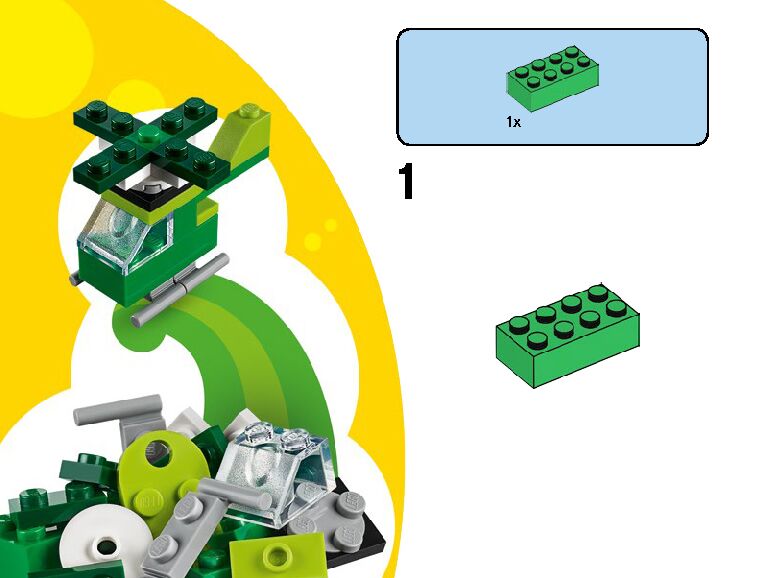 1x

1