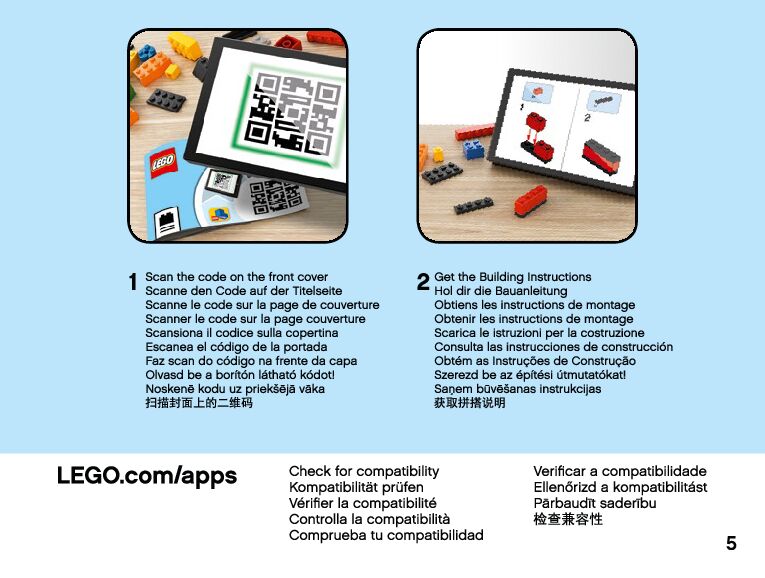 LEGO

1

2

1 Scan the code on the front cover
Scanne den Code auf der Titelseite
Scanne le code sur la page de couverture
Scanner le code sur la page couverture
Scansiona il codice sulla copertina
Escanea el código de la portada
Faz scan do código na frente da capa
Olvasd be a borítón látható kódot!
Noskenē kodu uz priekšējā vāka
扫描封面上的二维码

2 Get the Building Instructions
Hol dir die Bauanleitung
Obtiens les instructions de montage
Obtenir les instructions de montage
Scarica le istruzioni per la costruzione
Consulta las instrucciones de construcción
Obtém as Instruções de Construção
Szerezd be az építési útmutatókat!
Saņem būvēšanas instrukcijas
获取拼搭说明

LEGO.com/apps

Check for compatibility
Kompatibilität prüfen
Vérifier la compatibilité
Controlla la compatibilità
Comprueba tu compatibilidad

Verificar a compatibilidade
Ellenőrizd a kompatibilitást
Pārbaudīt saderību
检查兼容性

5