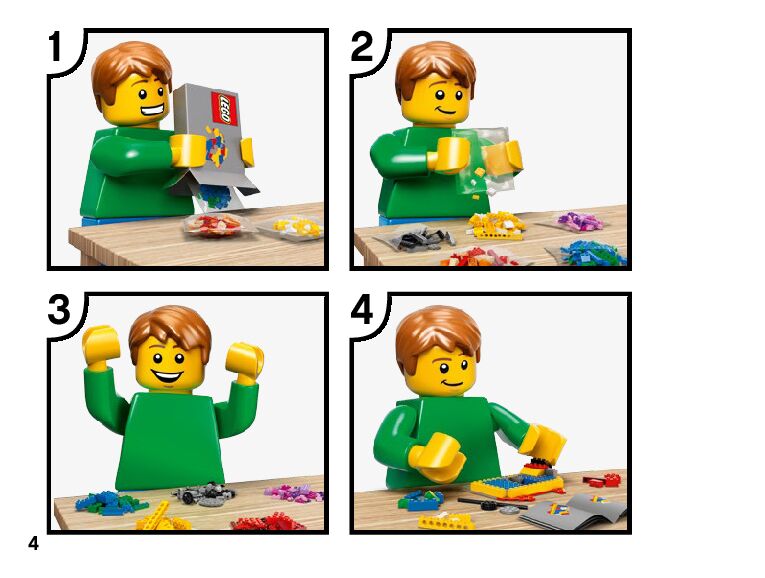 1

LEGO

2

3

4

4