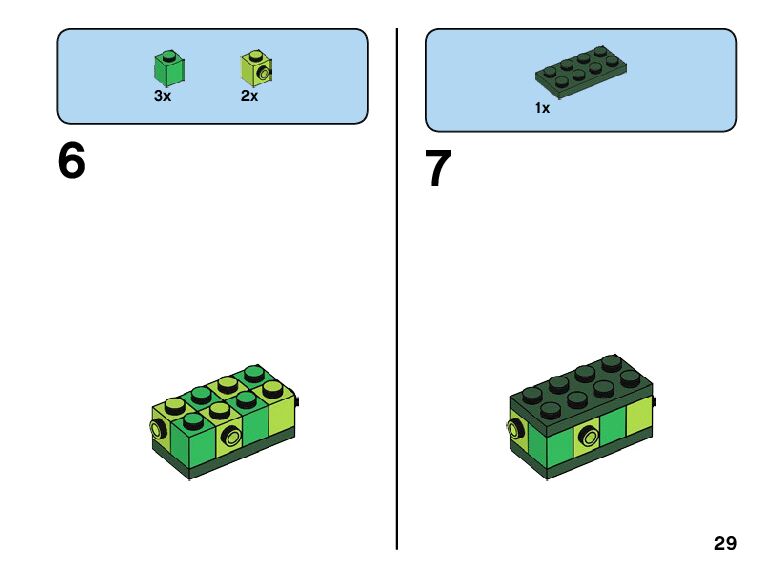 3x 2x

6

1x

7

29