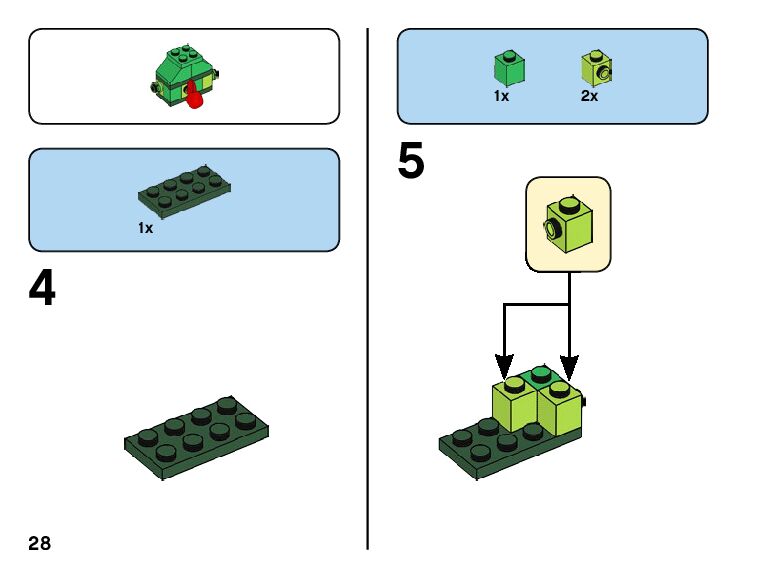 1x

4

28

1x

2x

5