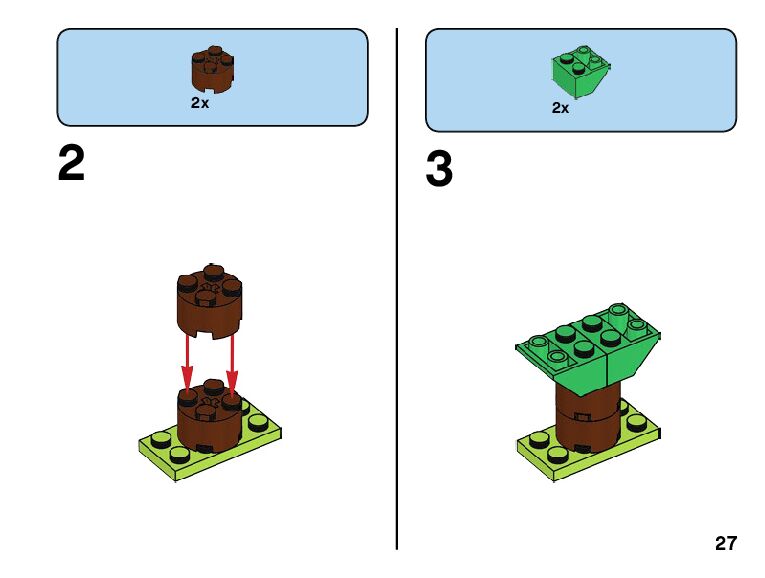 2x

2

2x

3

27