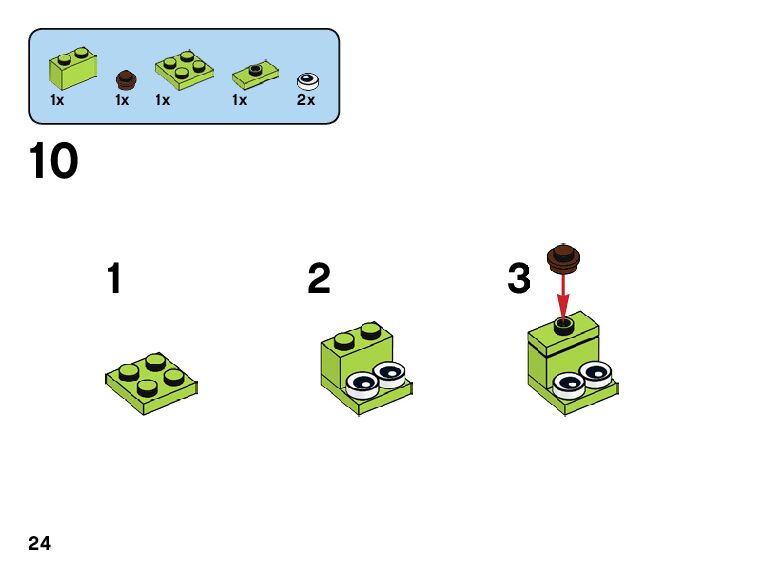 1x 1x 1x 1x 2x

10

1

2

3

24