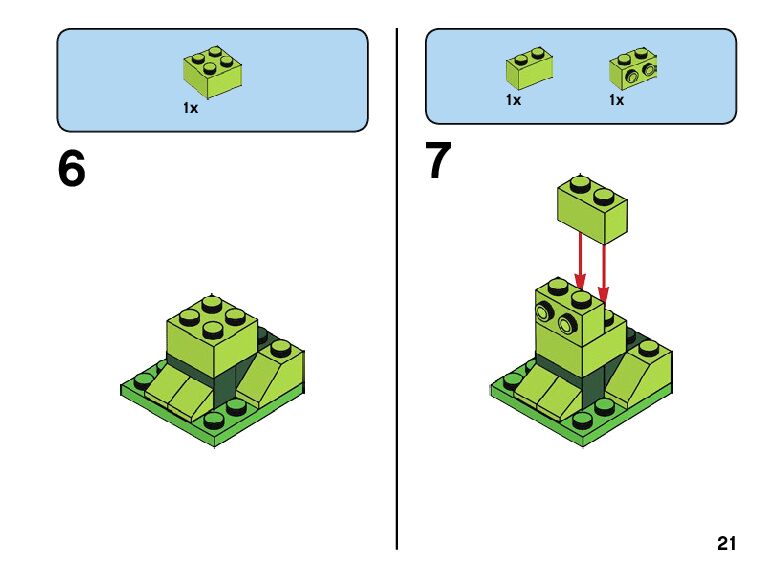 1x

6

1x

1x

7

21