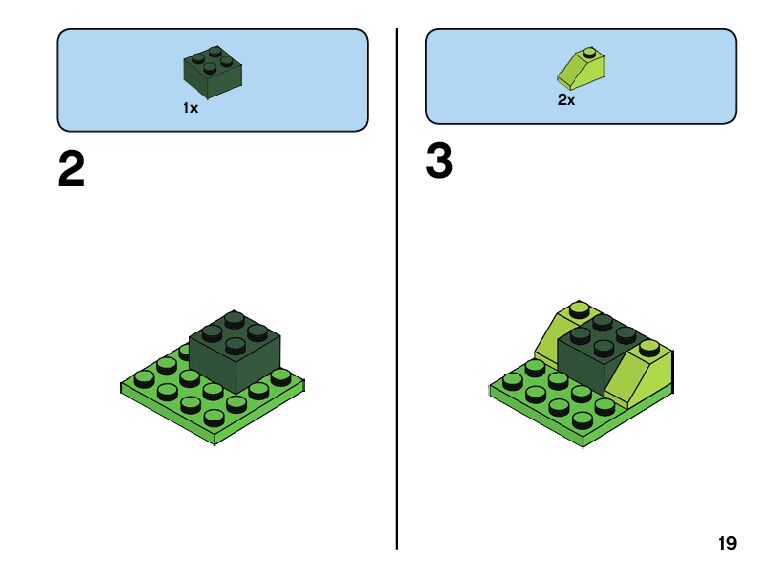 1x

2

2x

3

19