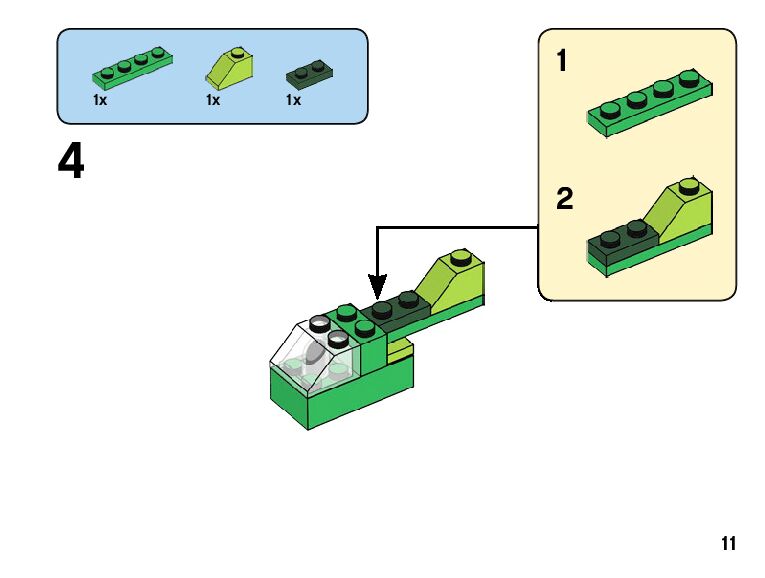 1x
1x
1x

4

1

2

11