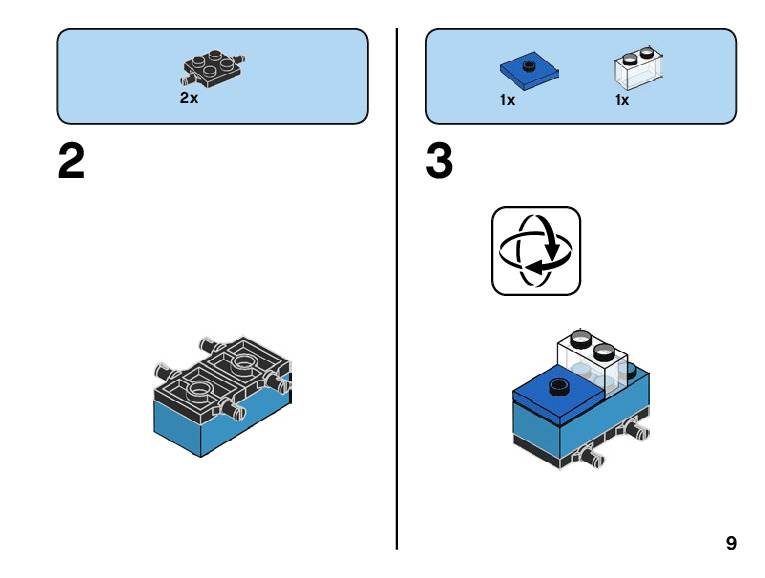 2x

2

1x 1x

3

9