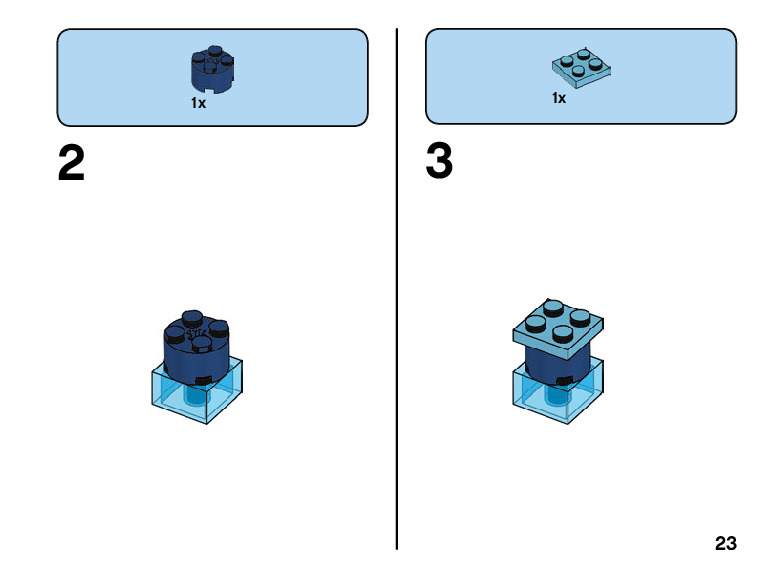 1x

2

1x

3

23