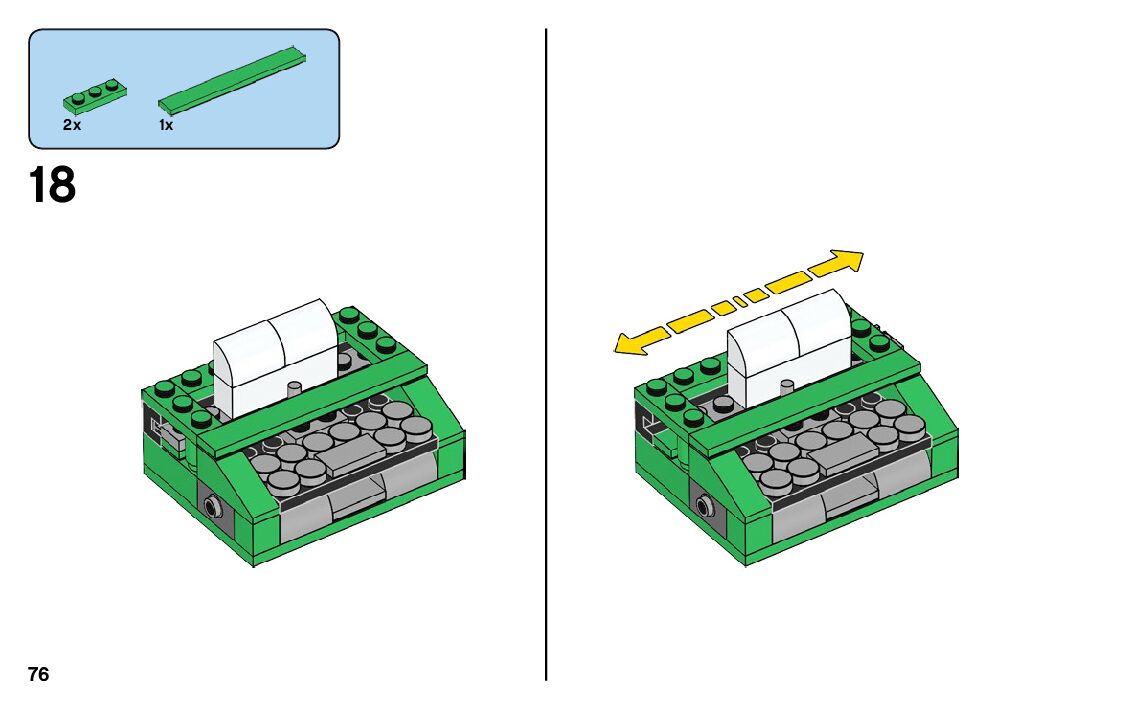 2x
1x

18

76