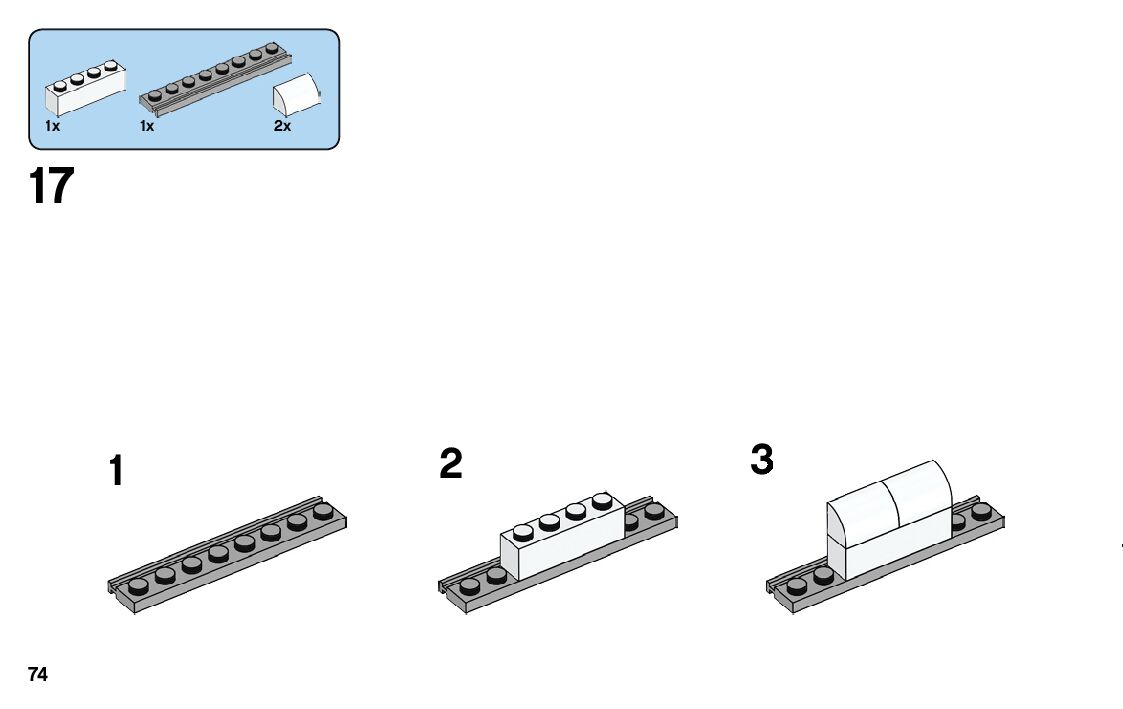 1x
1x
2x

17

1

2

3

74