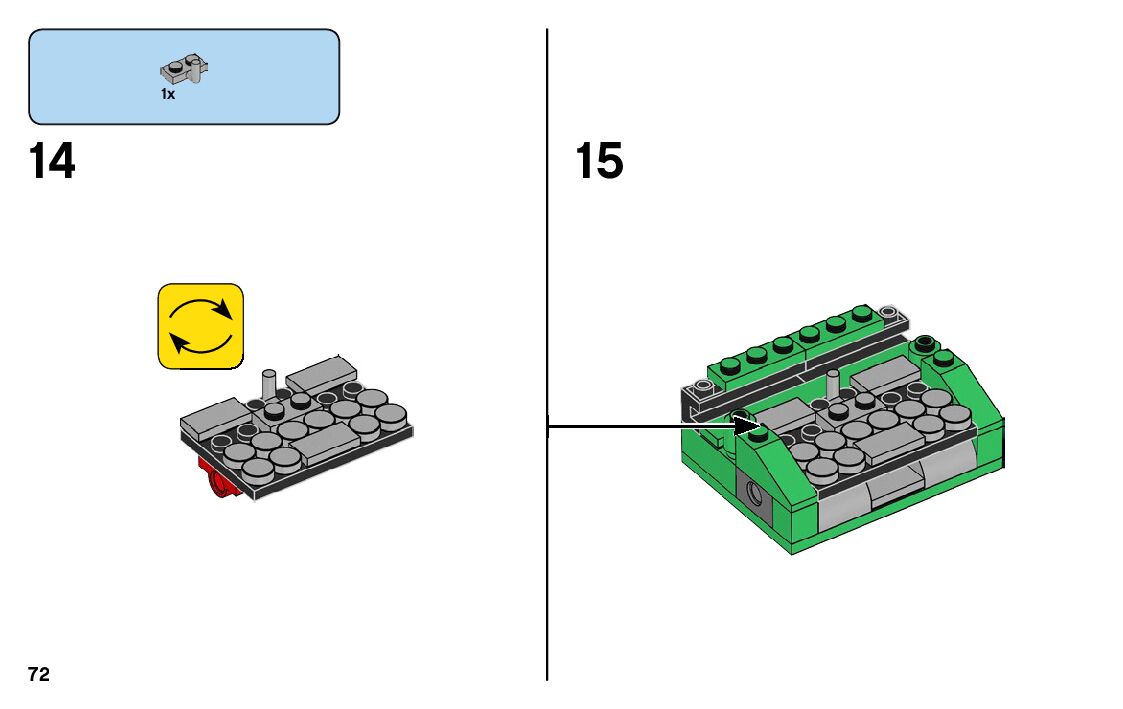 1x

14

15

72