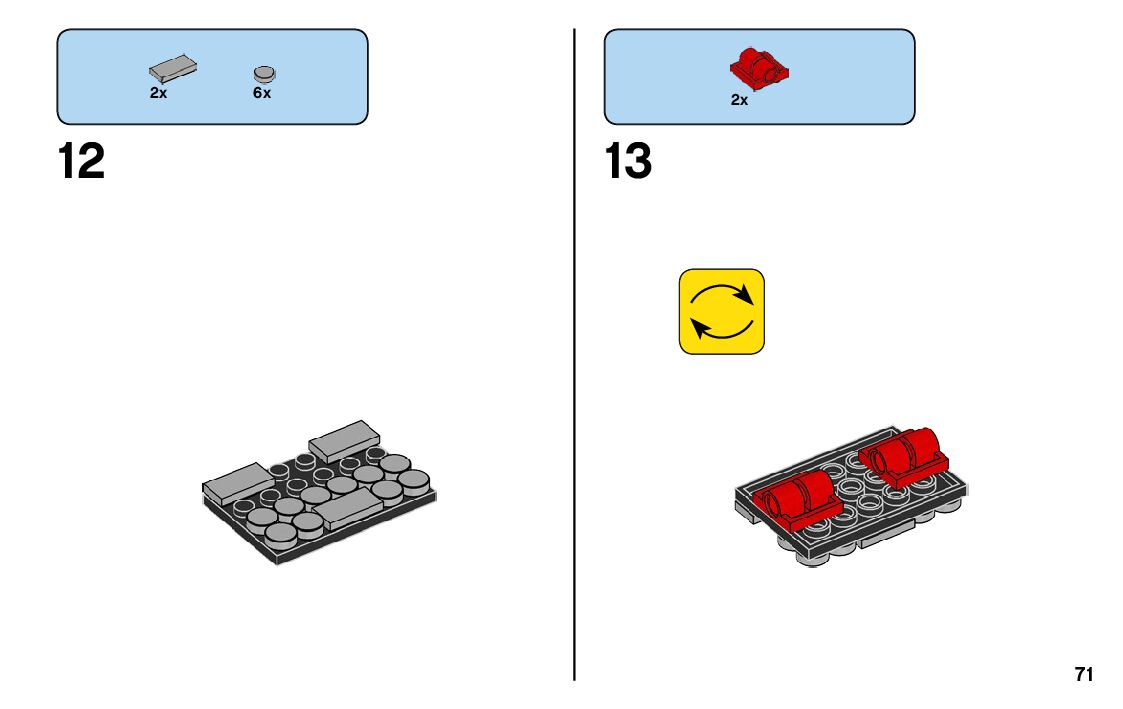 2x 6x

12

2x

13

71