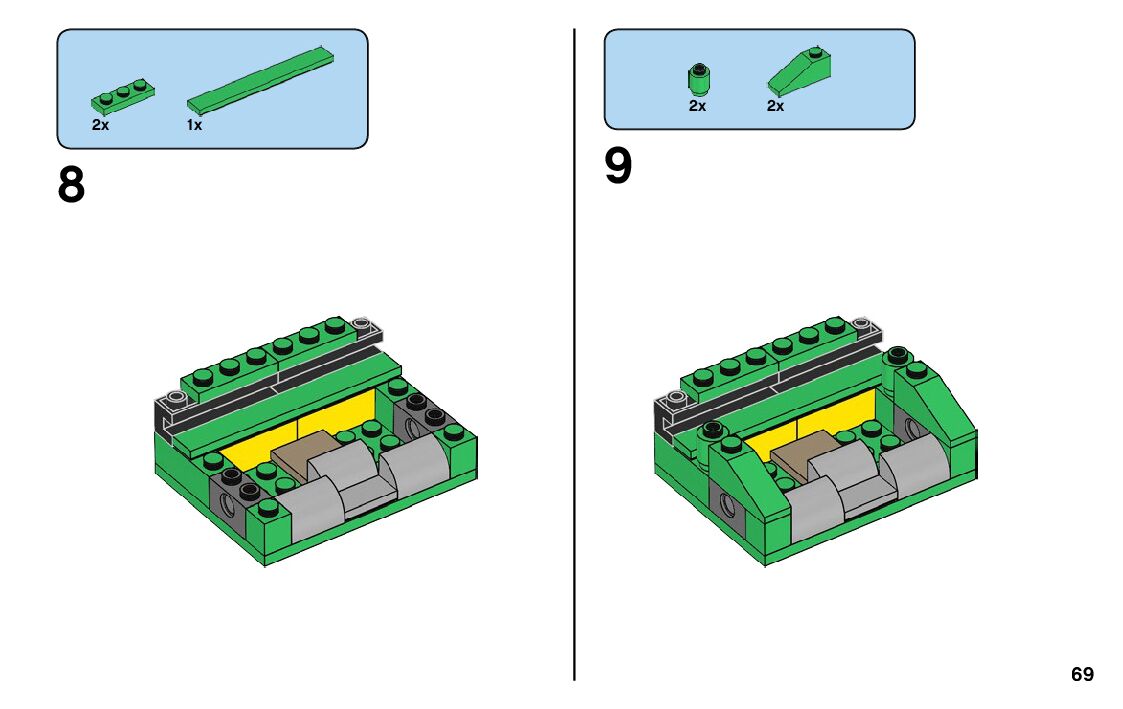 2x
1x
8

2x
2x
9

69