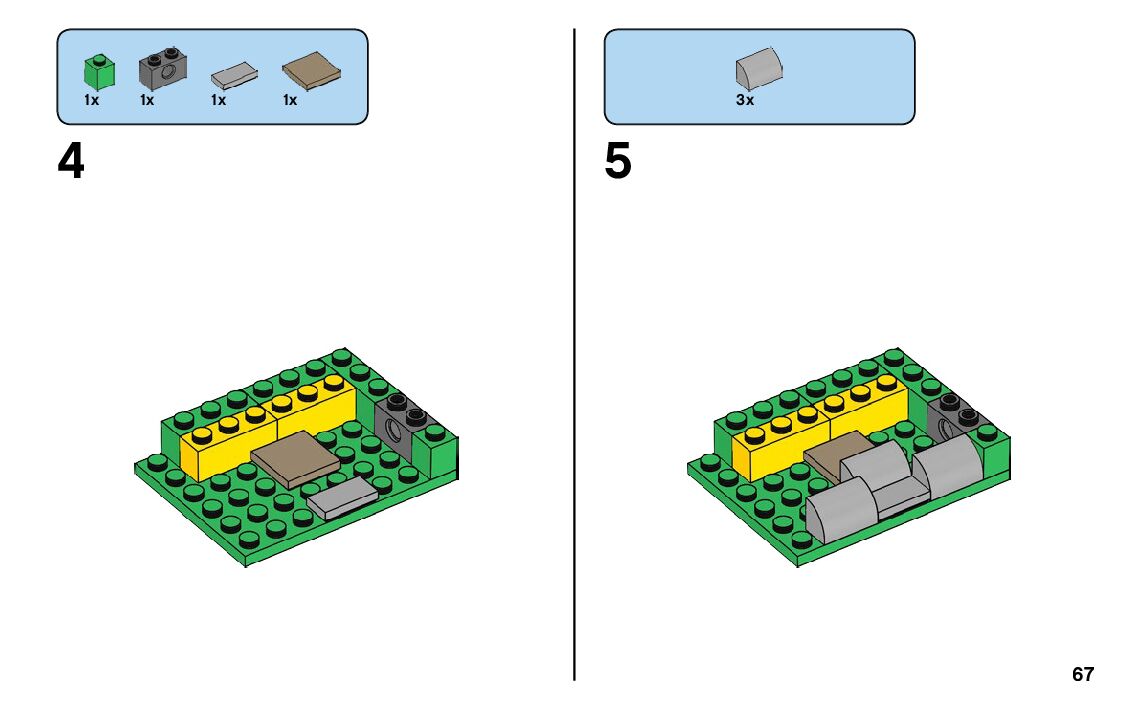 1x 1x 1x 1x

4

3x

5

67