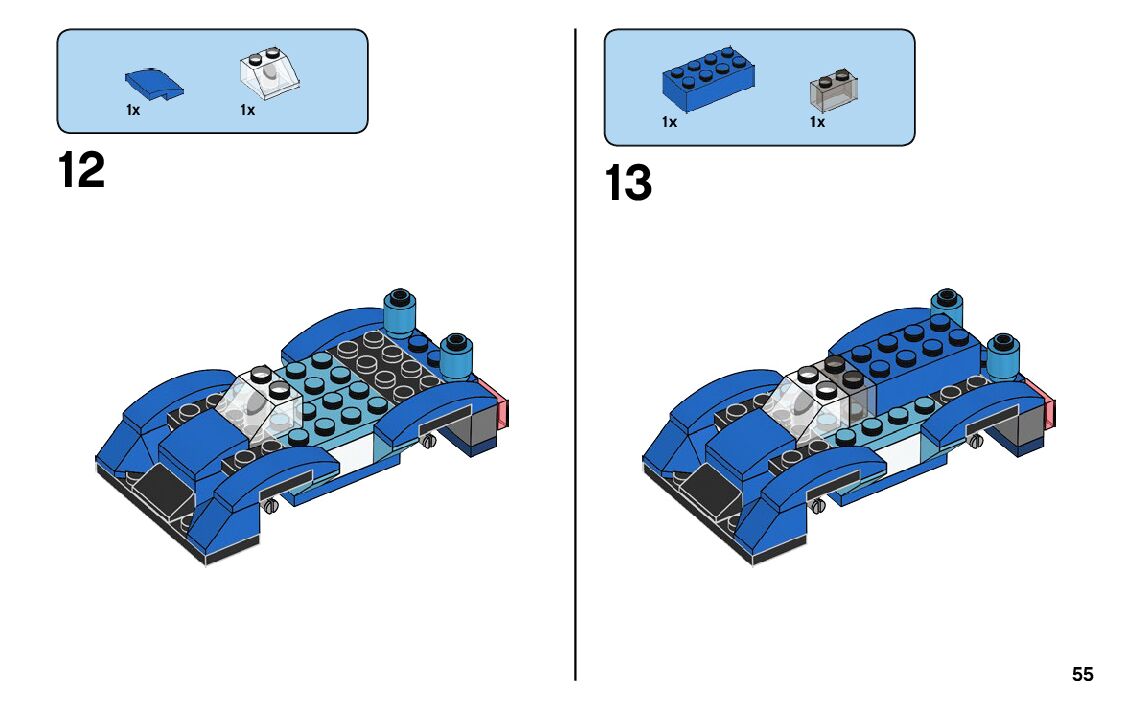 1x 1x

12

1x 1x

13

55