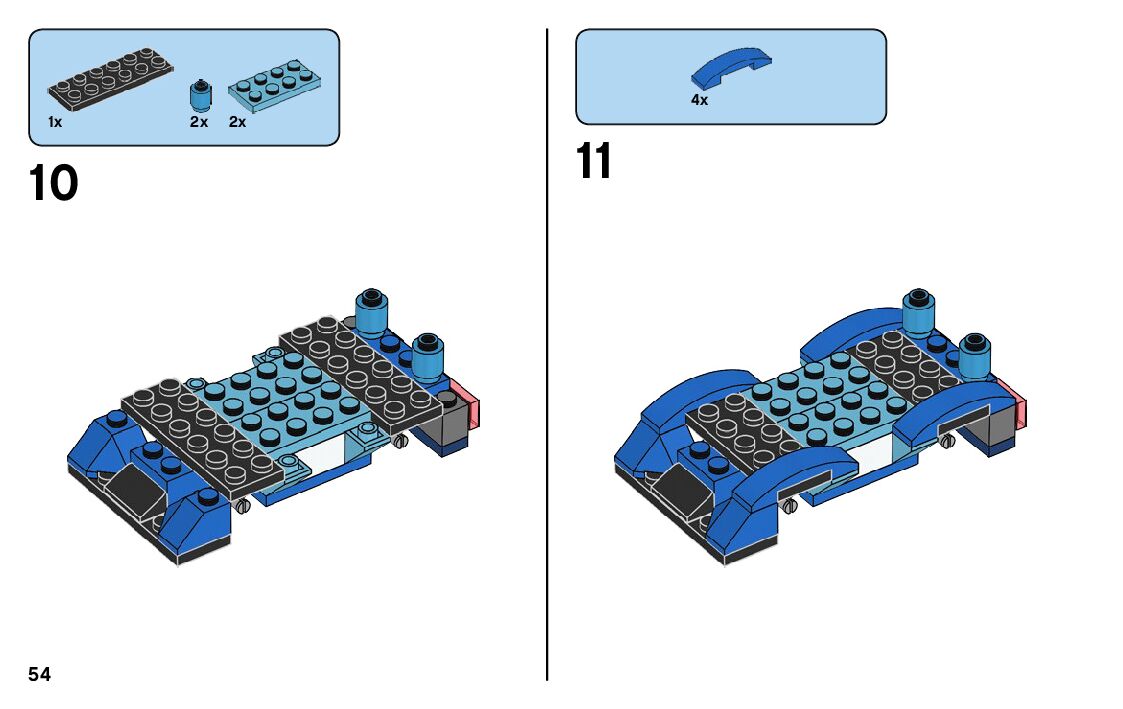 1x
2x
2x

10

4x

11

54